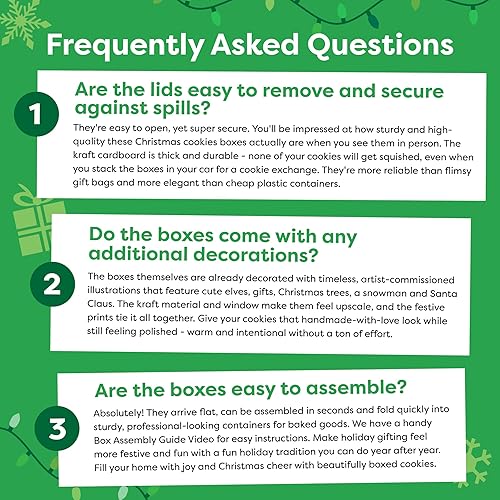 Frequently Asked Questions

1

Are the lids easy to remove and secure against spills?

They're easy to open, yet super secure. You'll be impressed at how sturdy and high-quality these Christmas cookies boxes actually are when you see them in person. The kraft cardboard is thick and durable - none of your cookies will get squished, even when you stack the boxes in your car for a cookie exchange. They're more reliable than flimsy gift bags and more elegant than cheap plastic containers.

2

Do the boxes come with any additional decorations?

The boxes themselves are already decorated with timeless, artist-commissioned illustrations that feature cute elves, gifts, Christmas trees, a snowman and Santa Claus. The kraft material and window make them feel upscale, and the festive prints tie it all together. Give your cookies that handmade-with-love look while still feeling polished - warm and intentional without a ton of effort.

3

Are the boxes easy to assemble?

Absolutely! They arrive flat, can be assembled in seconds and fold quickly into sturdy, professional-looking containers for baked goods. We have a handy Box Assembly Guide Video for easy instructions. Make holiday gifting feel more festive and fun with a fun holiday tradition you can do year after year. Fill your home with joy and Christmas cheer with beautifully boxed cookies.