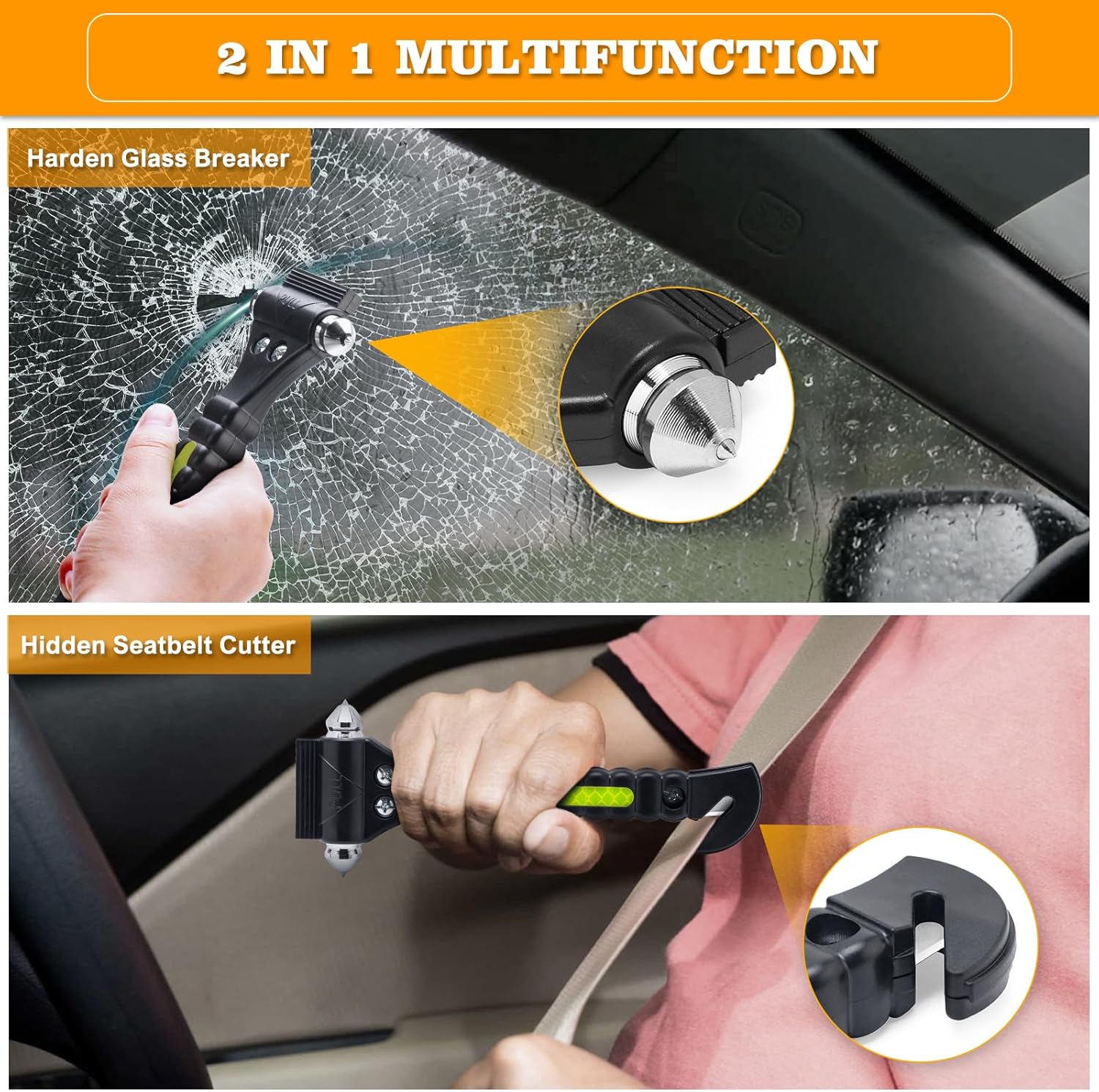 2 IN 1 MULTIFUNCTION

Harden Glass Breaker

Hidden Seatbelt Cutter