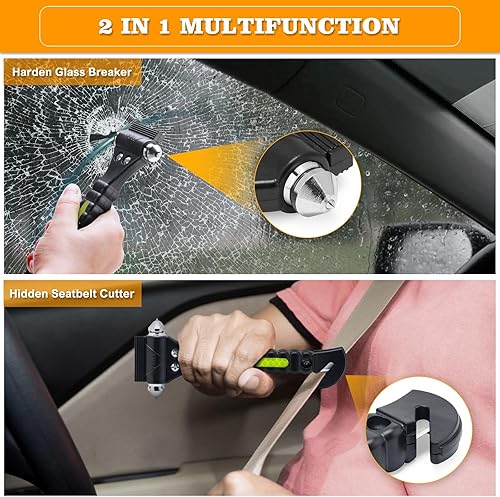 2 IN 1 MULTIFUNCTION

Harden Glass Breaker

Hidden Seatbelt Cutter