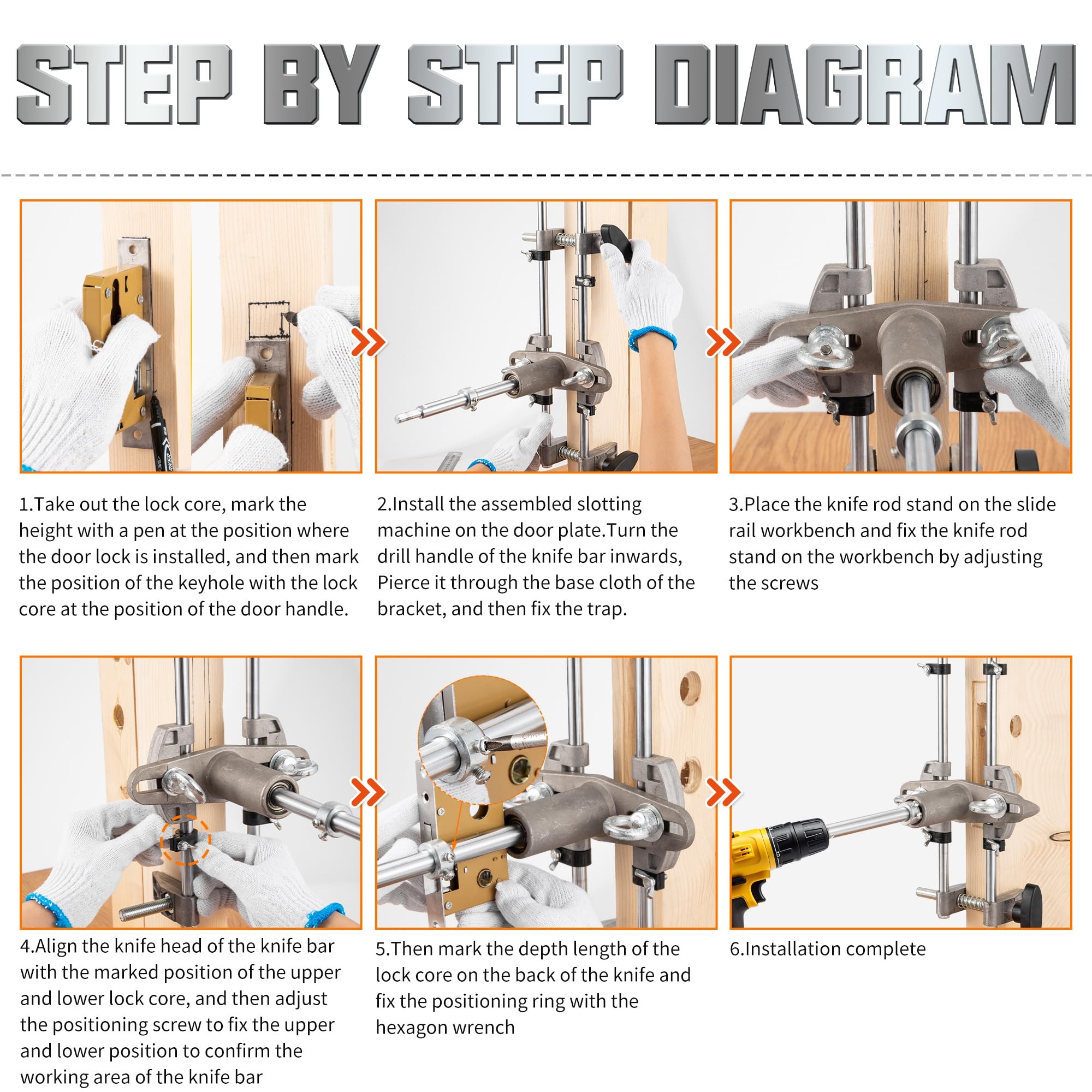 STEP BY STEP DIAGRAM

1.Take out the lock core, mark the height with a pen at the position where the door lock is installed, and then mark the position of the keyhole with the lock core at the position of the door handle.

2.Install the assembled slotting machine on the door plate.Turn the drill handle of the knife bar inwards, Pierce it through the base cloth of the bracket, and then fix the trap.

3.Place the knife rod stand on the slide rail workbench and fix the knife rod stand on the workbench by adjusting the screws

4.Align the knife head of the knife bar with the marked position of the upper and lower lock core, and then adjust the positioning screw to fix the upper and lower position to confirm the working area of the knife bar

5.Then mark the depth length of the lock core on the back of the knife and fix the positioning ring with the hexagon wrench

6.Installation complete