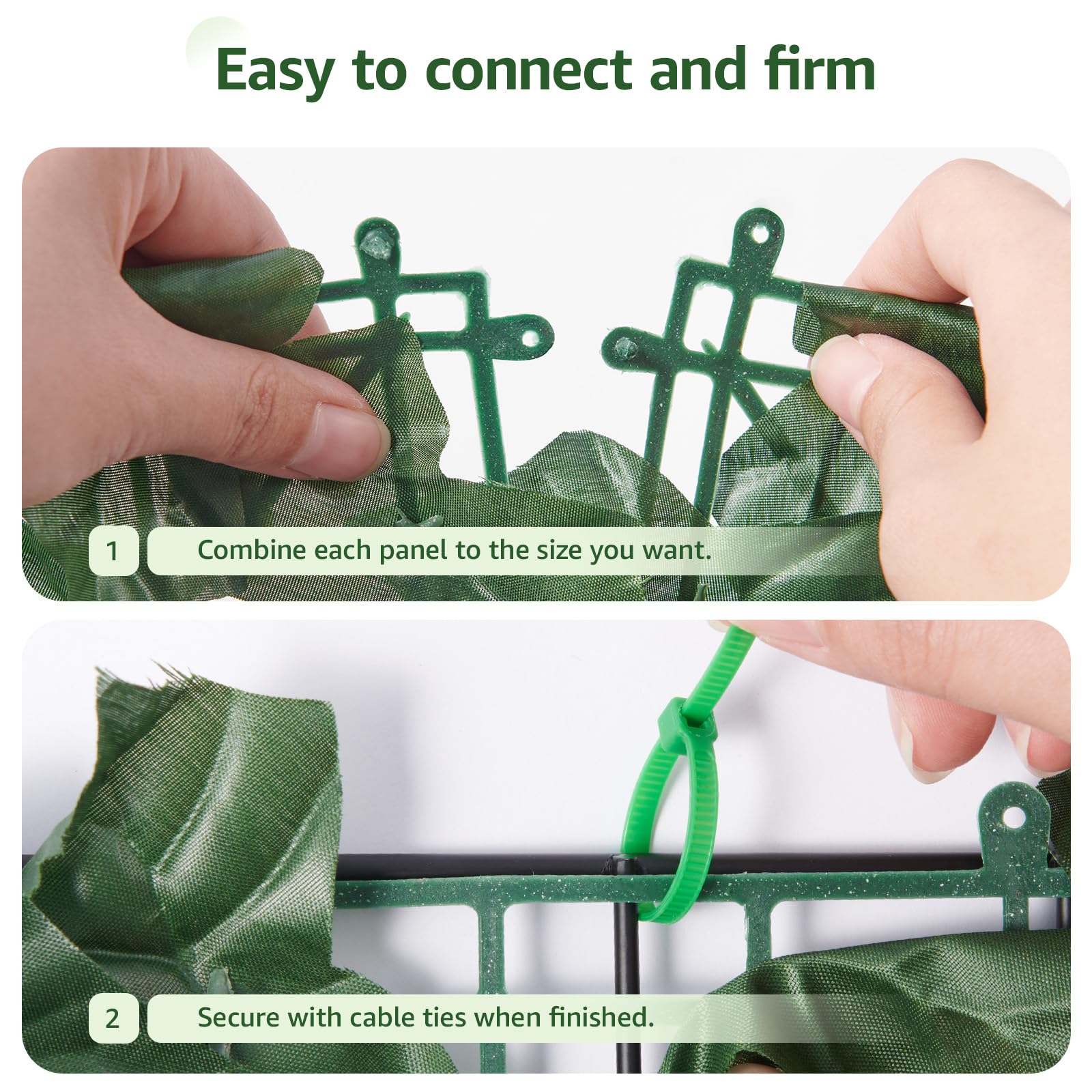 Easy to connect and firm

1 Combine each panel to the size you want.

2 Secure with cable ties when finished.