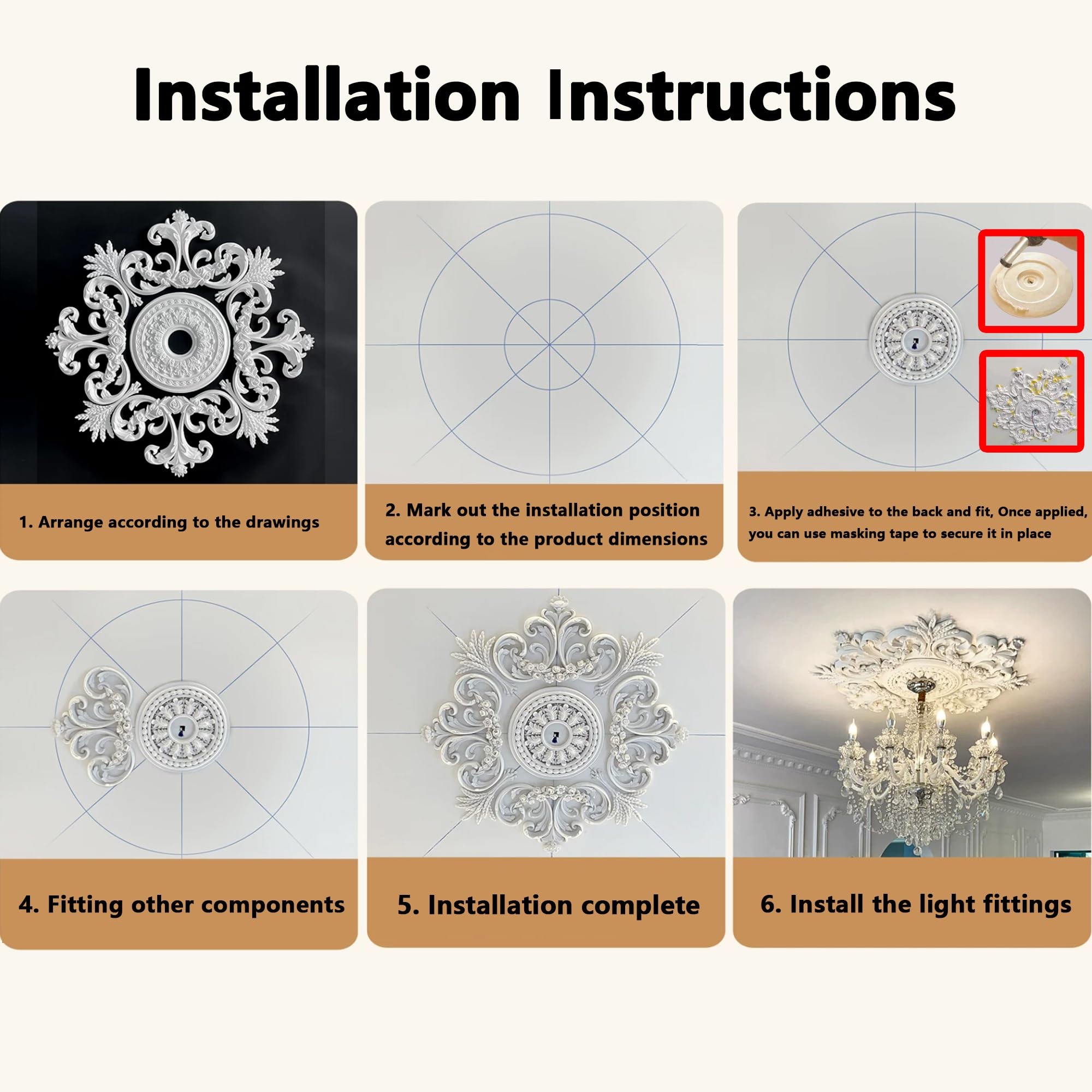 Installation Instructions

1. Arrange according to the drawings

2. Mark out the installation position according to the product dimensions

3. Apply adhesive to the back and fit, Once applied, you can use masking tape to secure it in place

4. Fitting other components

5. Installation complete

6. Install the light fittings