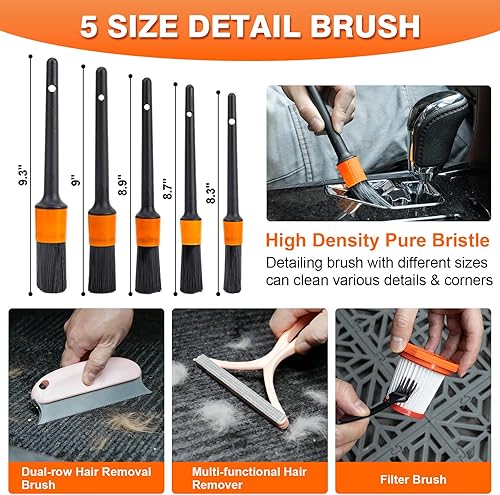 5 SIZE DETAIL BRUSH

9.3"

9"

8.9"

8.7"

8.3"

High Density Pure Bristle

Detailing brush with different sizes can clean various details & corners

Dual-row Hair Removal Brush

Multi-functional Hair Remover

Filter Brush