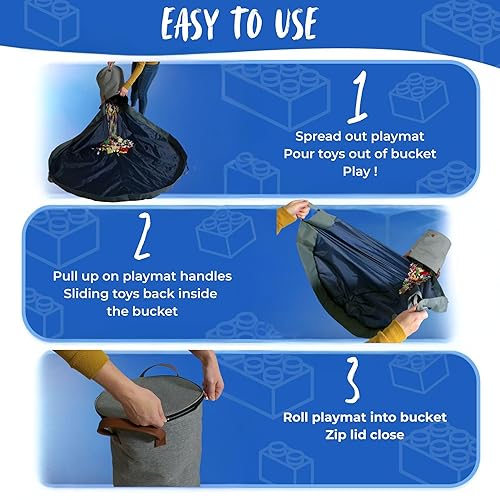 EASY TO USE

1

Spread out playmat
Pour toys out of bucket
Play !

2

Pull up on playmat handles
Sliding toys back inside the bucket

3

Roll playmat into bucket
Zip lid close