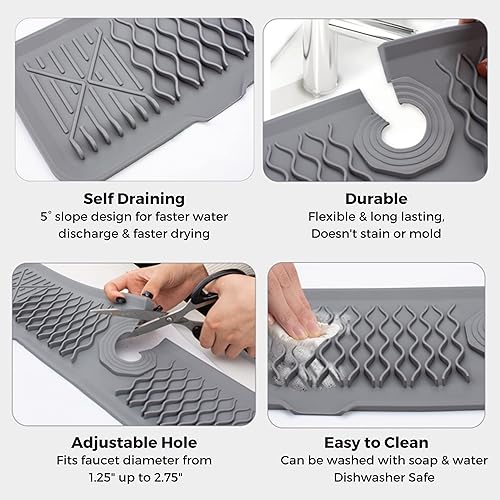 Self Draining
5° slope design for faster water discharge & faster drying

Durable
Flexible & long lasting, Doesn't stain or mold

Adjustable Hole
Fits faucet diameter from 1.25" up to 2.75"

Easy to Clean
Can be washed with soap & water
Dishwasher Safe