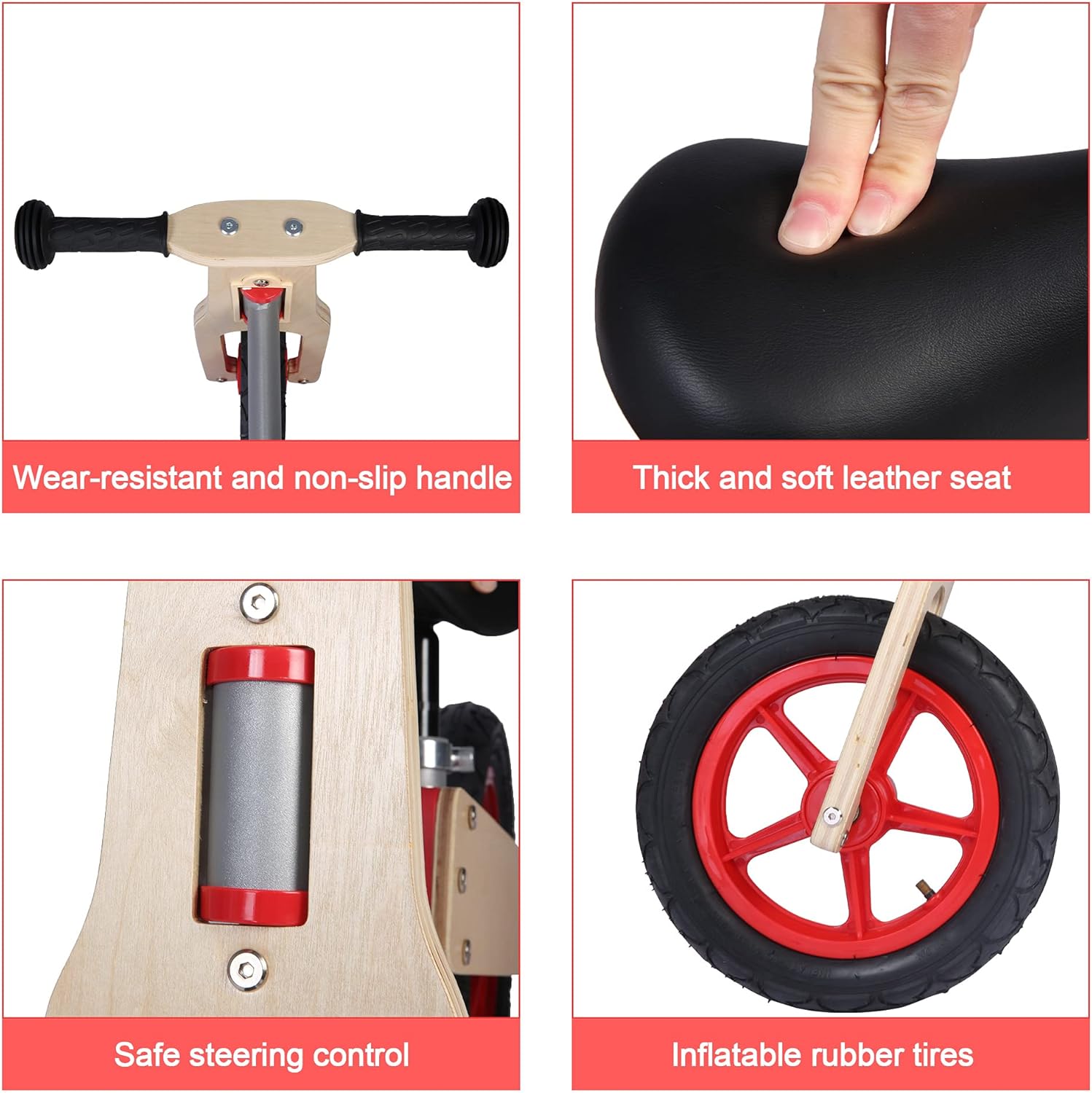 Wear-resistant and non-slip handle

Thick and soft leather seat

Safe steering control

Inflatable rubber tires