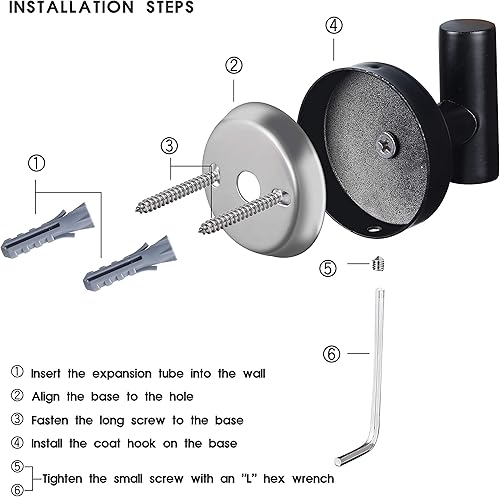 INSTALLATION STEPS

④

②

③

①

⑤

⑥

① Insert the expansion tube into the wall

② Align the base to the hole

③ Fasten the long screw to the base

④ Install the coat hook on the base

⑤
⑥ Tighten the small screw with an "L" hex wrench