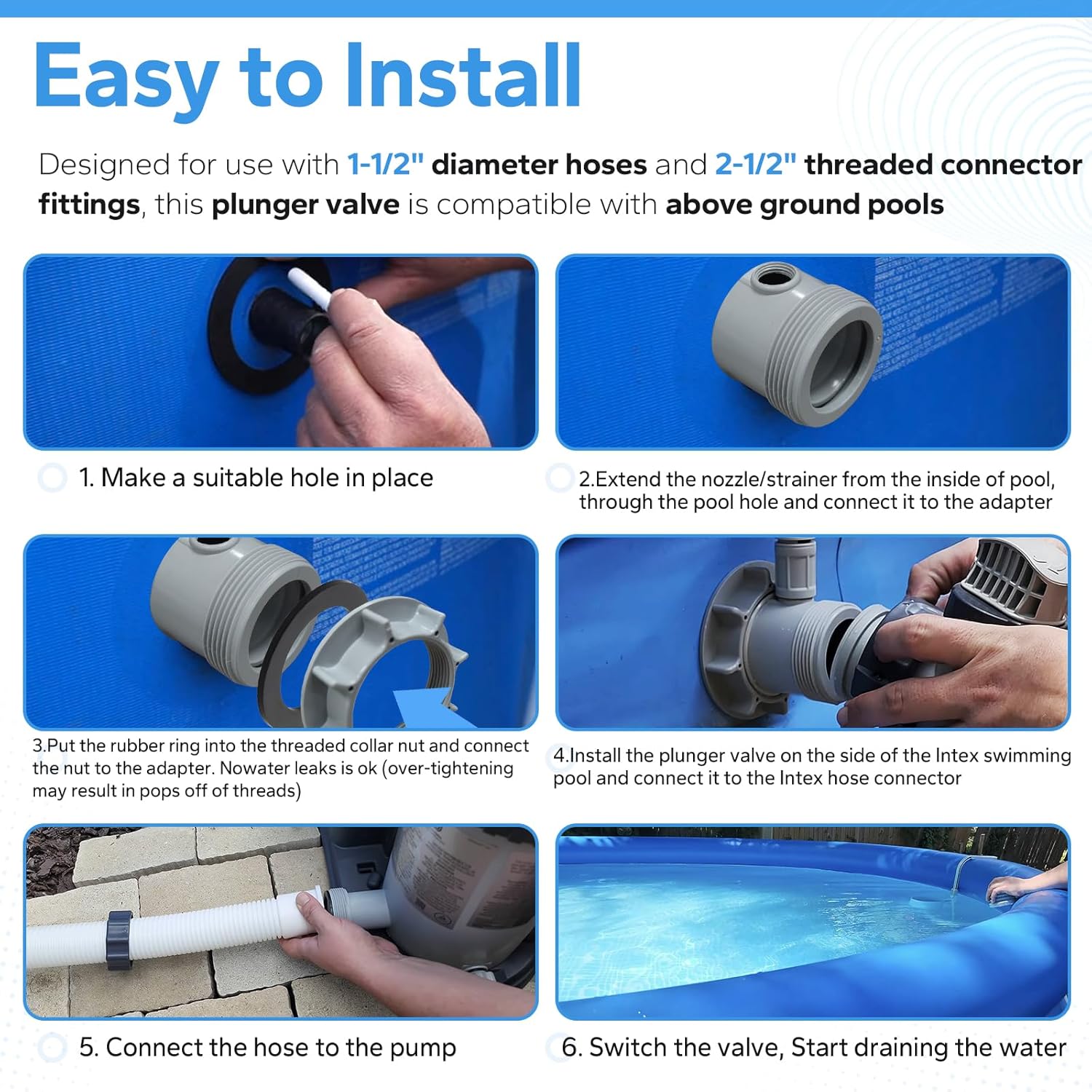 Easy to Install

Designed for use with 1-1/2" diameter hoses and 2-1/2" threaded connector fittings, this plunger valve is compatible with above ground pools

1. Make a suitable hole in place

2.Extend the nozzle/strainer from the inside of pool, through the pool hole and connect it to the adapter

3.Put the rubber ring into the threaded collar nut and connect the nut to the adapter. Nowater leaks is ok (over-tightening may result in pops off of threads)

4.Install the plunger valve on the side of the Intex swimming pool and connect it to the Intex hose connector

5. Connect the hose to the pump

6. Switch the valve, Start draining the water