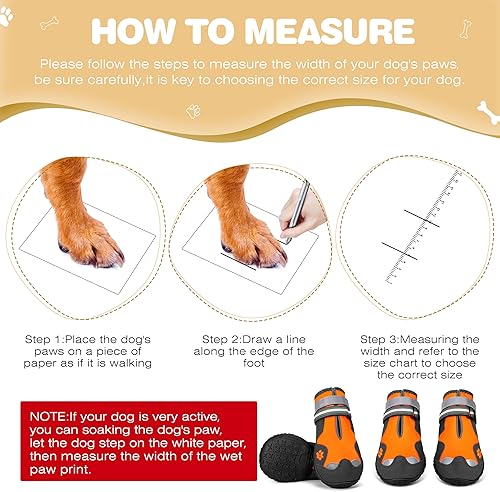 HOW TO MEASURE

Please follow the steps to measure the width of your dog's paws, be sure carefully,it is key to choosing the correct size for your dog.

Step 1:Place the dog's paws on a piece of paper as if it is walking

Step 2:Draw a line along the edge of the foot

Step 3:Measuring the width and refer to the size chart to choose the correct size

NOTE:If your dog is very active, you can soaking the dog's paw, let the dog step on the white paper, then measure the width of the wet paw print.