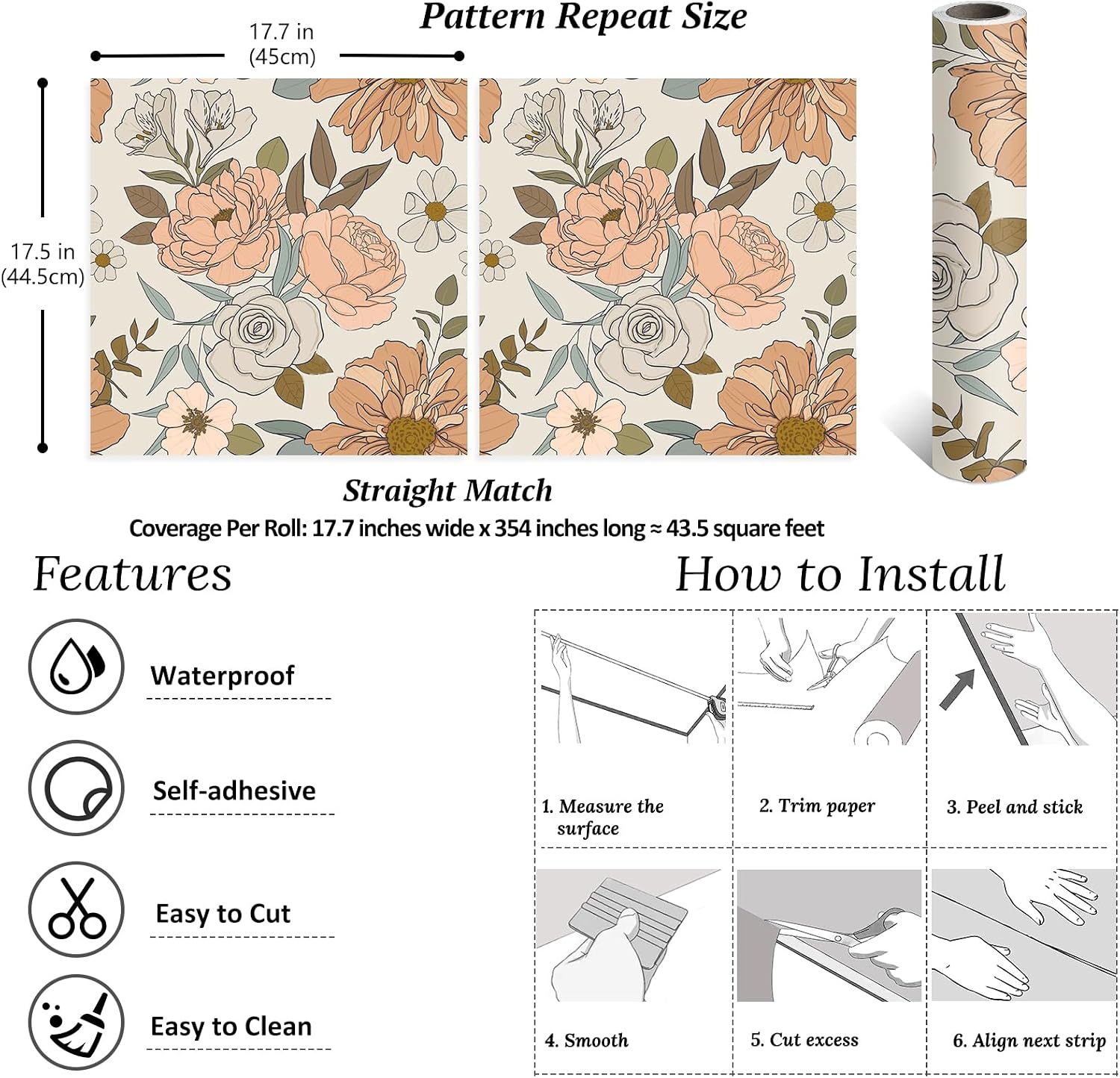 Pattern Repeat Size

17.7 in (45cm)

17.5 in (44.5cm)

Straight Match

Coverage Per Roll: 17.7 inches wide x 354 inches long ≈ 43.5 square feet

Features

Waterproof

Self-adhesive

Easy to Cut

Easy to Clean

How to Install

1. Measure the surface

2. Trim paper

3. Peel and stick

4. Smooth

5. Cut excess

6. Align next strip