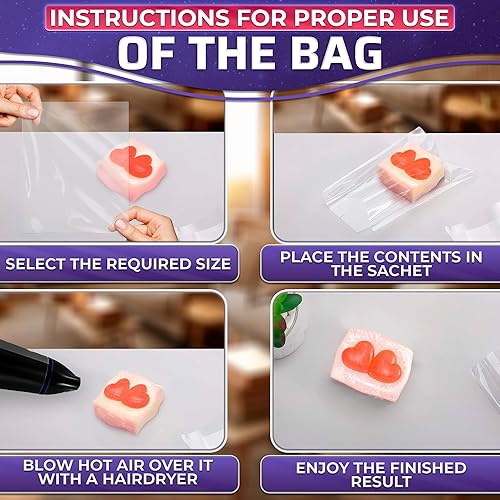 INSTRUCTIONS FOR PROPER USE
OF THE BAG

SELECT THE REQUIRED SIZE

PLACE THE CONTENTS IN THE SACHET

BLOW HOT AIR OVER IT WITH A HAIRDRYER

ENJOY THE FINISHED RESULT