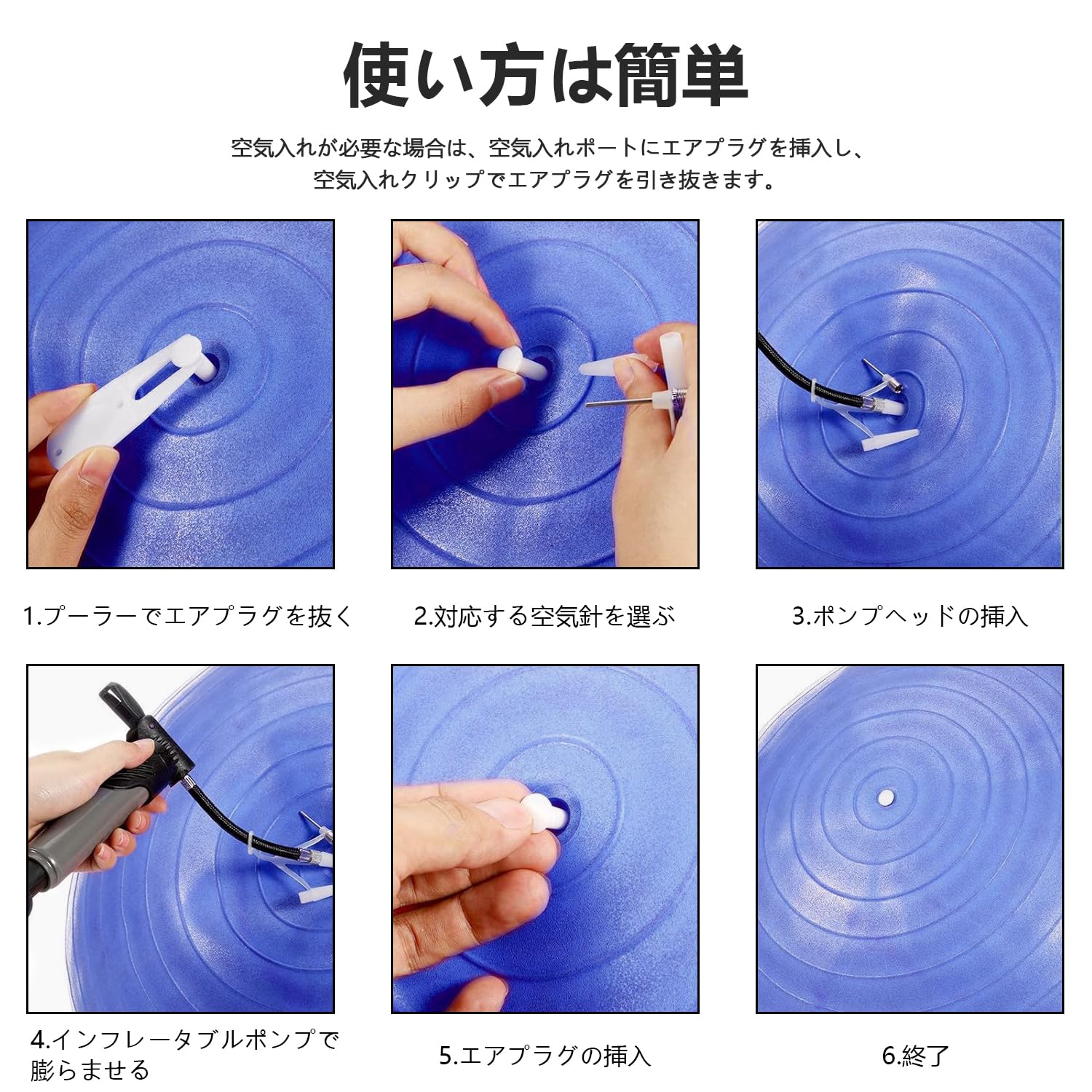 使い方は簡単

空気入れが必要な場合は、空気入れポートにエアプラグを挿入し、空気入れクリップでエアプラグを引き抜きます。

1.プーラーでエアプラグを抜く

2.対応する空気針を選ぶ

3.ポンプヘッドの挿入

4.インフレータブルポンプで膨らませる

5.エアプラグの挿入

6.終了