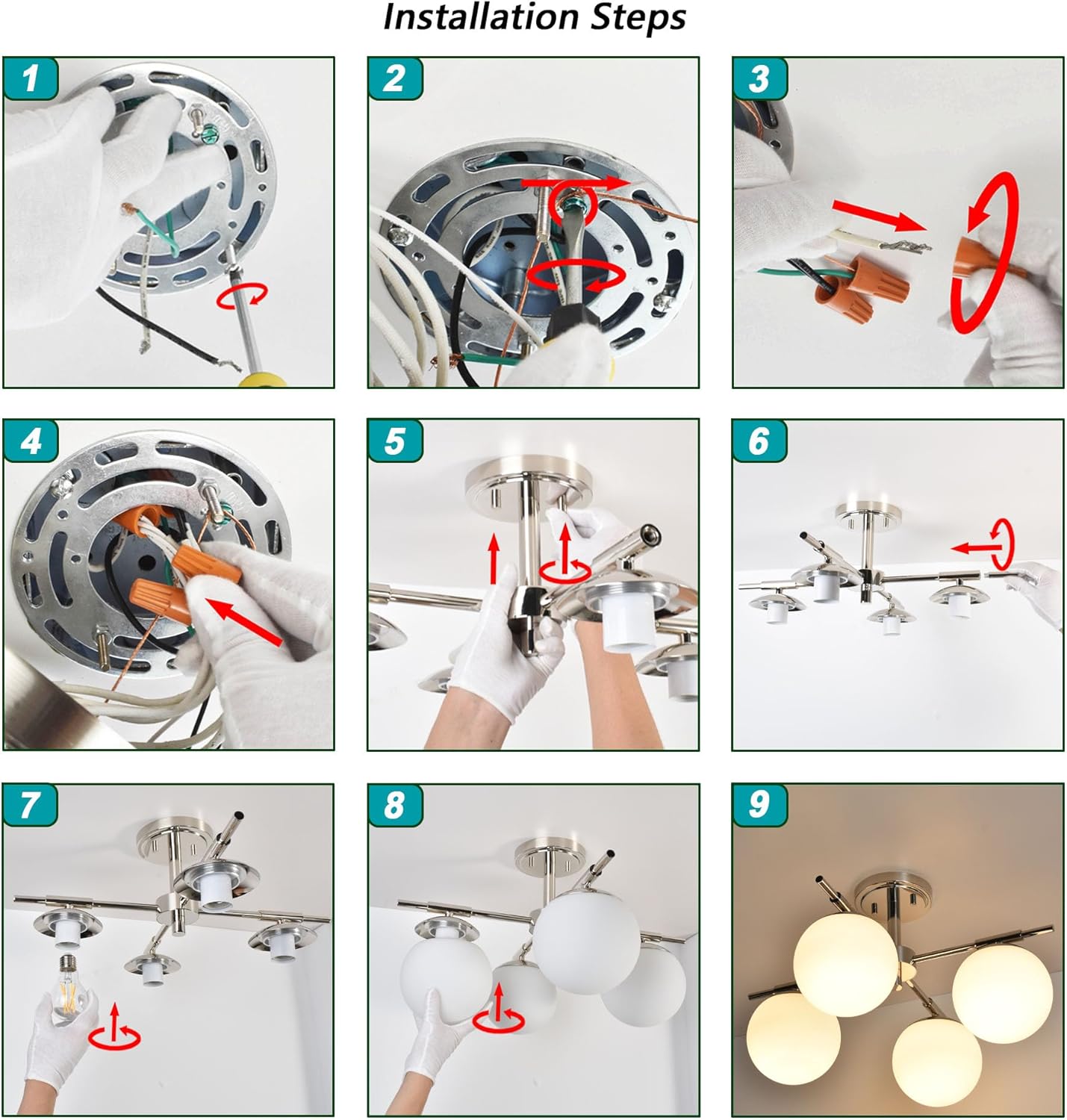 Installation Steps

1

2

3

4

5

6

7

8

9