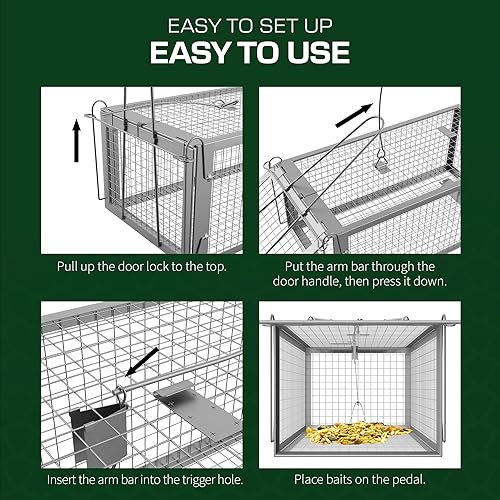 EASY TO SET UP
EASY TO USE

Pull up the door lock to the top.

Put the arm bar through the door handle, then press it down.

Insert the arm bar into the trigger hole.

Place baits on the pedal.