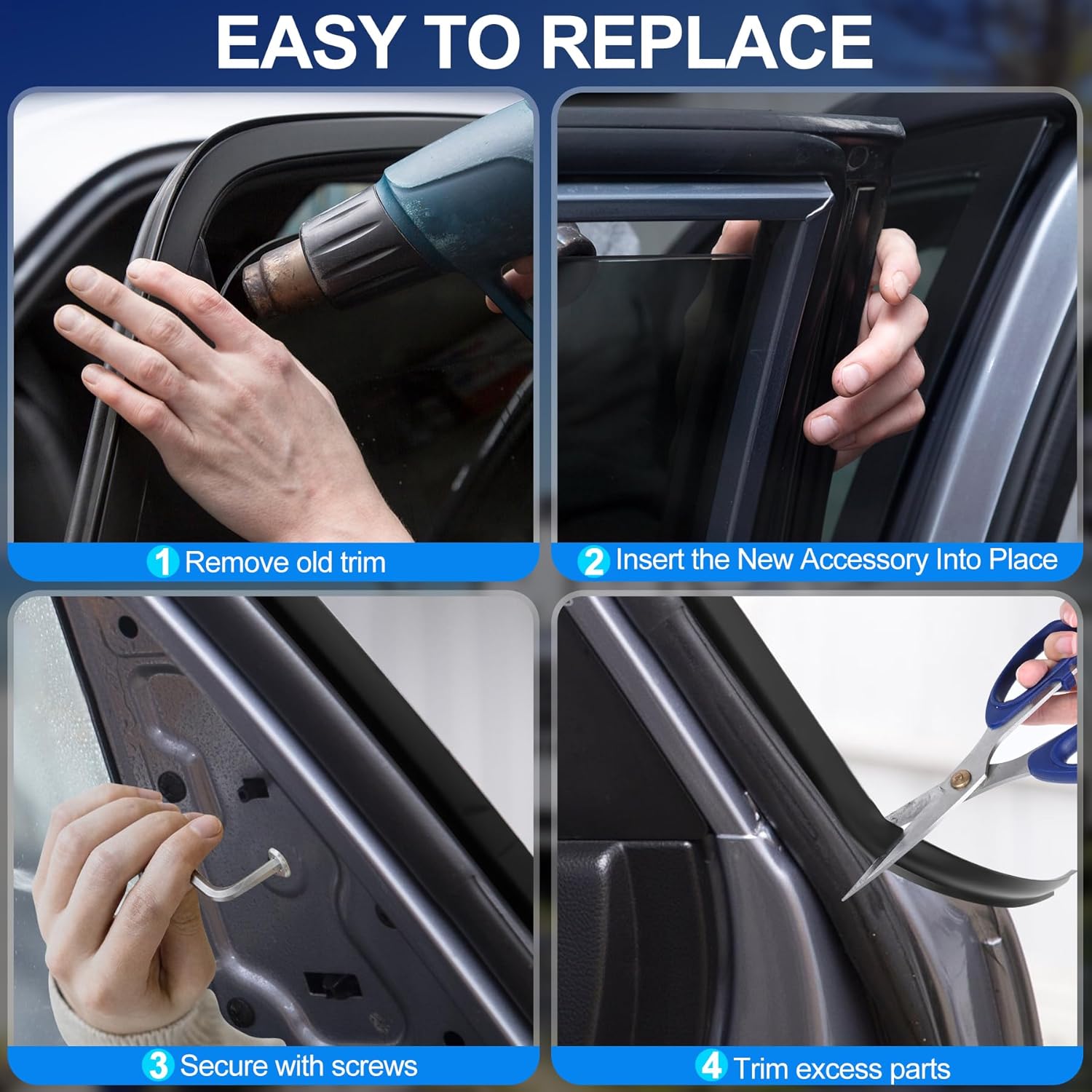 EASY TO REPLACE

1 Remove old trim

2 Insert the New Accessory Into Place

3 Secure with screws

4 Trim excess parts