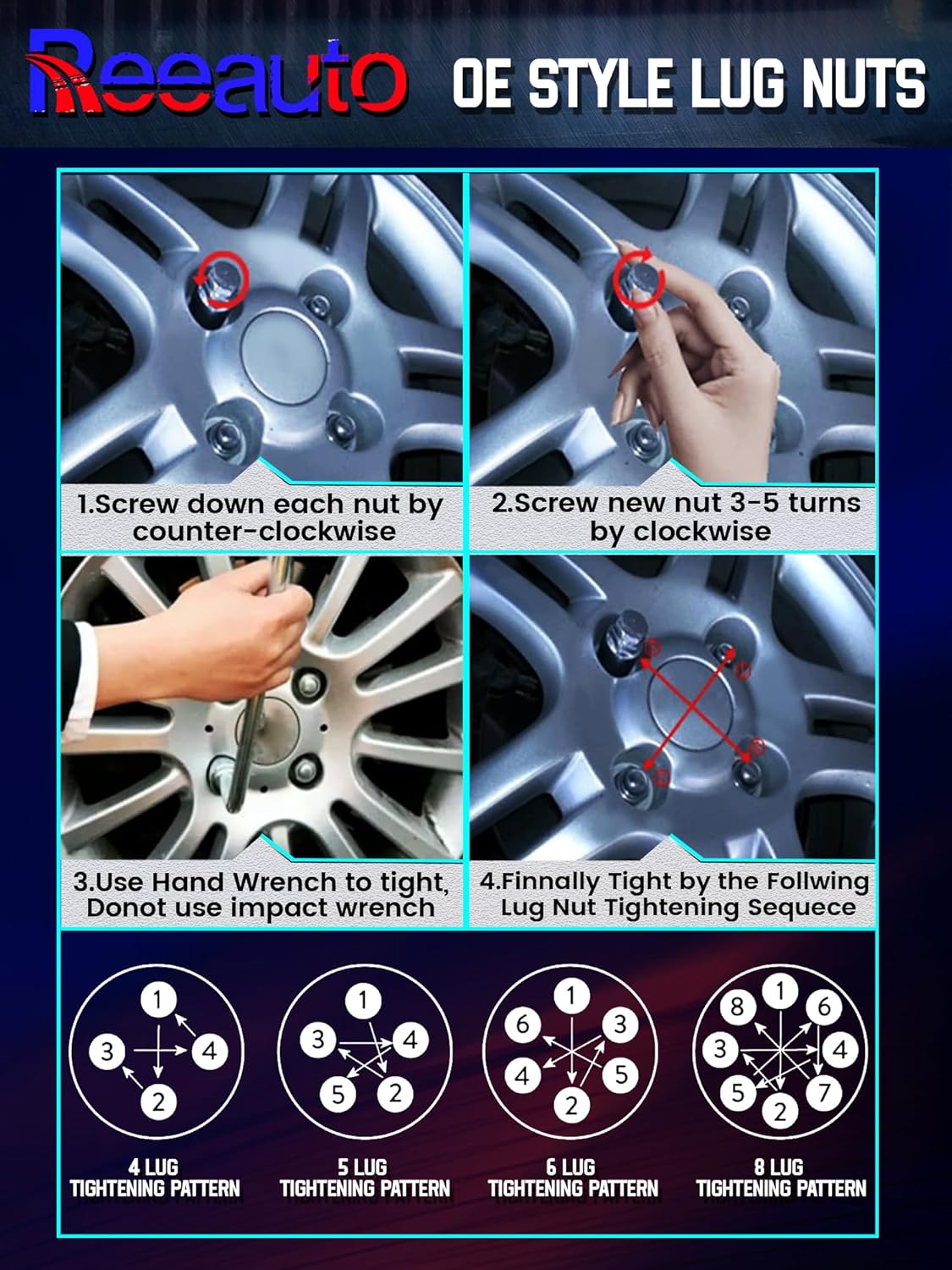 Reeauto OE STYLE LUG NUTS

1.Screw down each nut by counter-clockwise

2.Screw new nut 3-5 turns by clockwise

3.Use Hand Wrench to tight, Donot use impact wrench

4.Finnally Tight by the Follwing Lug Nut Tightening Sequece

1 3 4 2

4 LUG TIGHTENING PATTERN

1 3 4 5 2

5 LUG TIGHTENING PATTERN

1 6 3 4 5 2

6 LUG TIGHTENING PATTERN

1 8 6 3 4 5 7 2

8 LUG TIGHTENING PATTERN