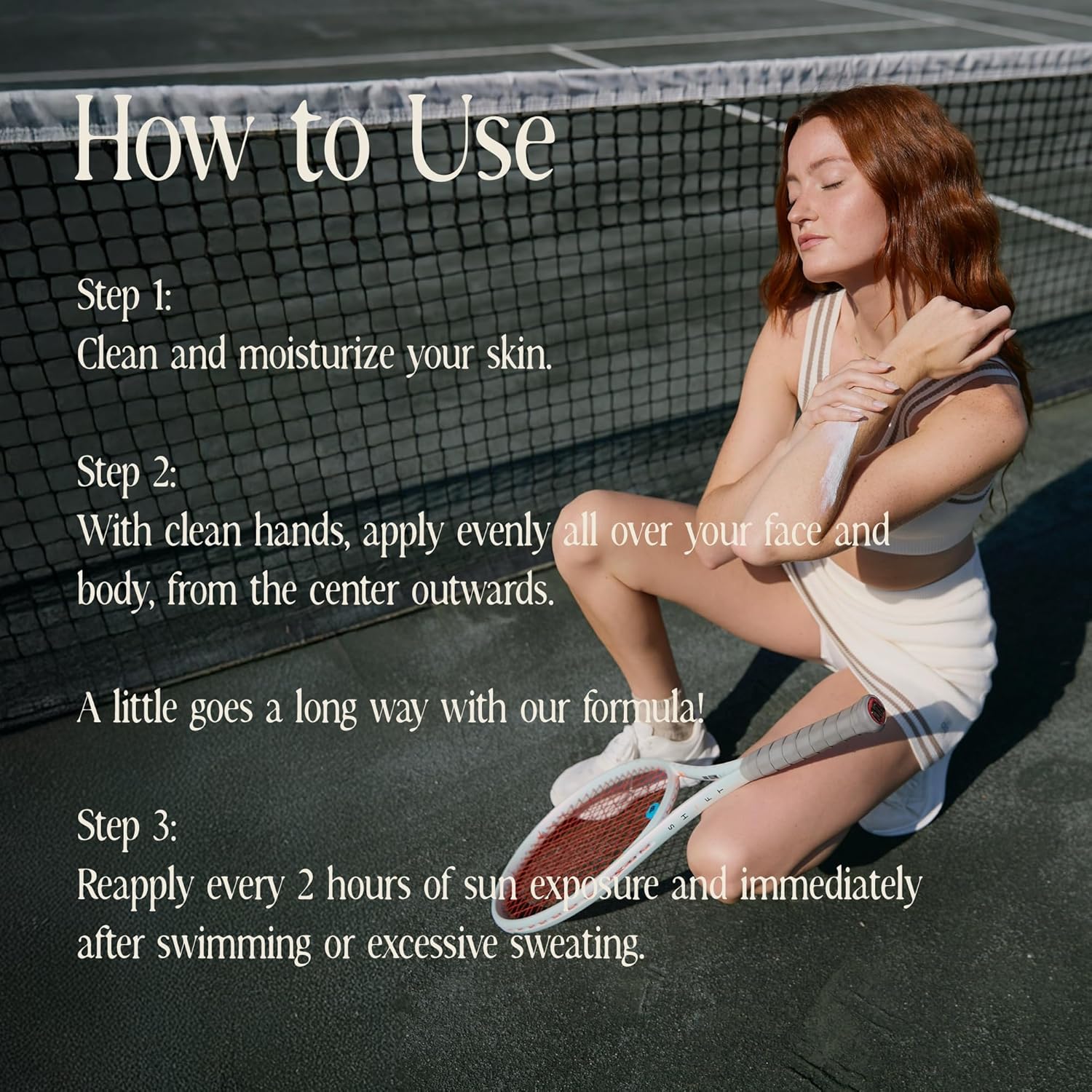 How to Use

Step 1:
Clean and moisturize your skin.

Step 2:
With clean hands, apply evenly all over your face and body, from the center outwards.

A little goes a long way with our formula!

Step 3:
Reapply every 2 hours of sun exposure and immediately after swimming or excessive sweating.

SHIFT