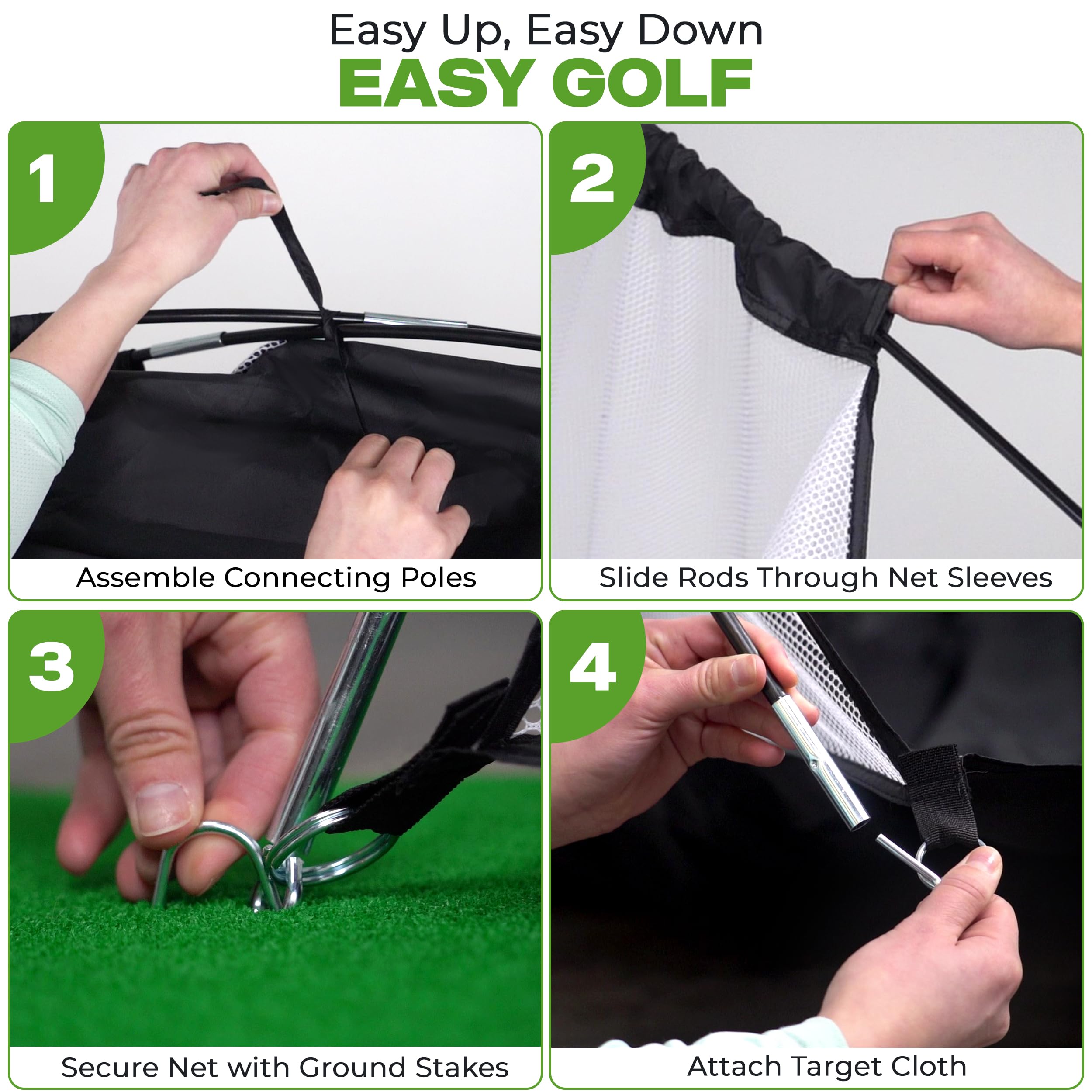 Easy Up, Easy Down
EASY GOLF

1
Assemble Connecting Poles

2
Slide Rods Through Net Sleeves

3
Secure Net with Ground Stakes

4
Attach Target Cloth