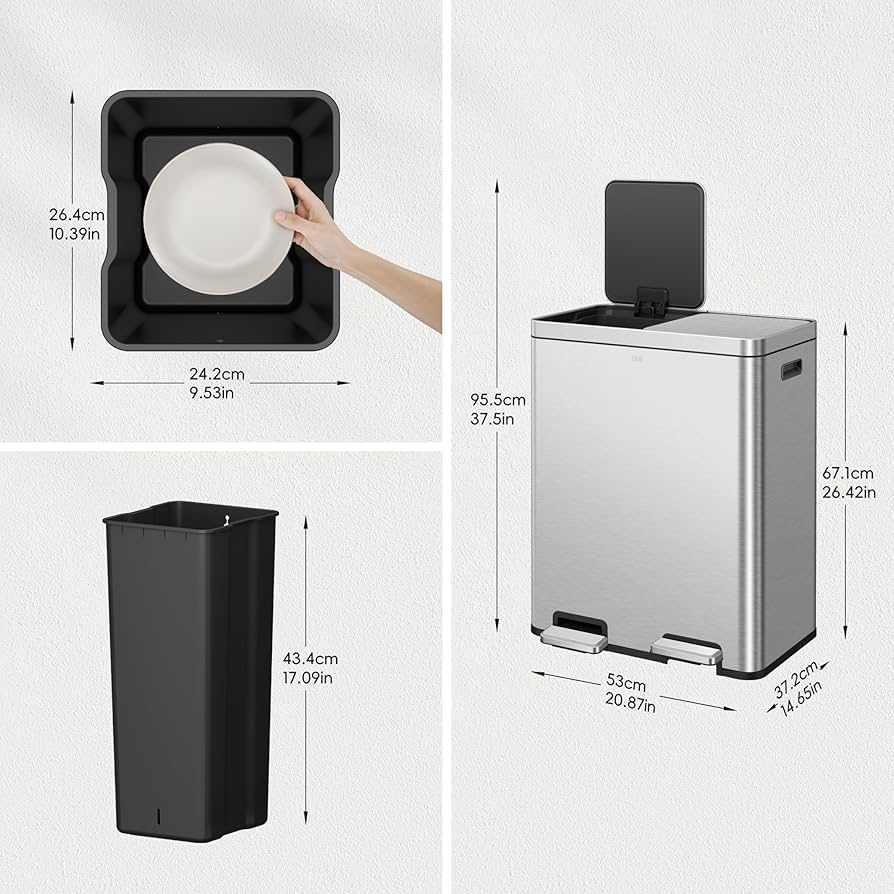 26.4cm
10.39in

24.2cm
9.53in

43.4cm
17.09in

95.5cm
37.5in

67.1cm
26.42in

53cm
20.87in

37.2cm
14.65in