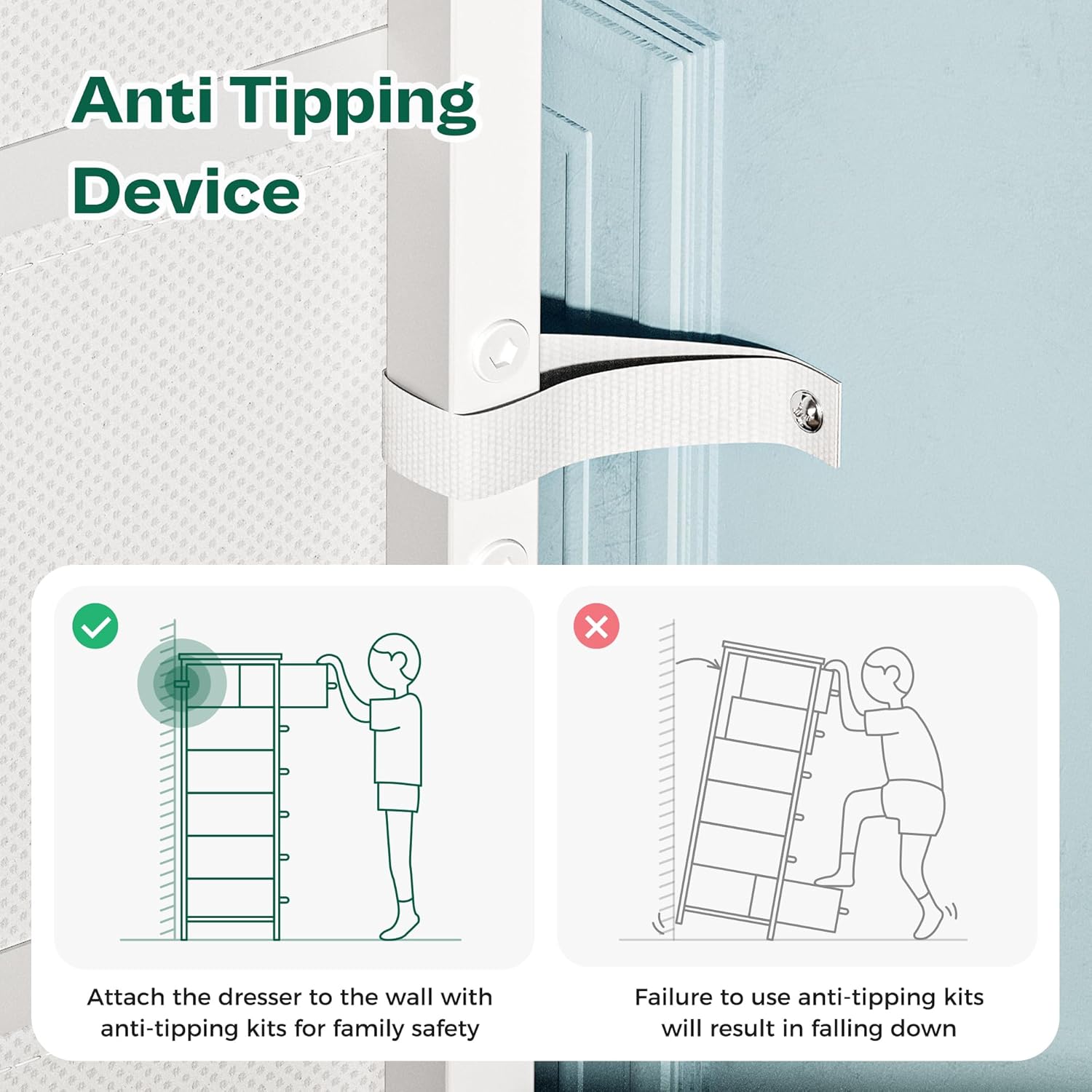 Anti Tipping Device

Attach the dresser to the wall with anti-tipping kits for family safety

Failure to use anti-tipping kits will result in falling down