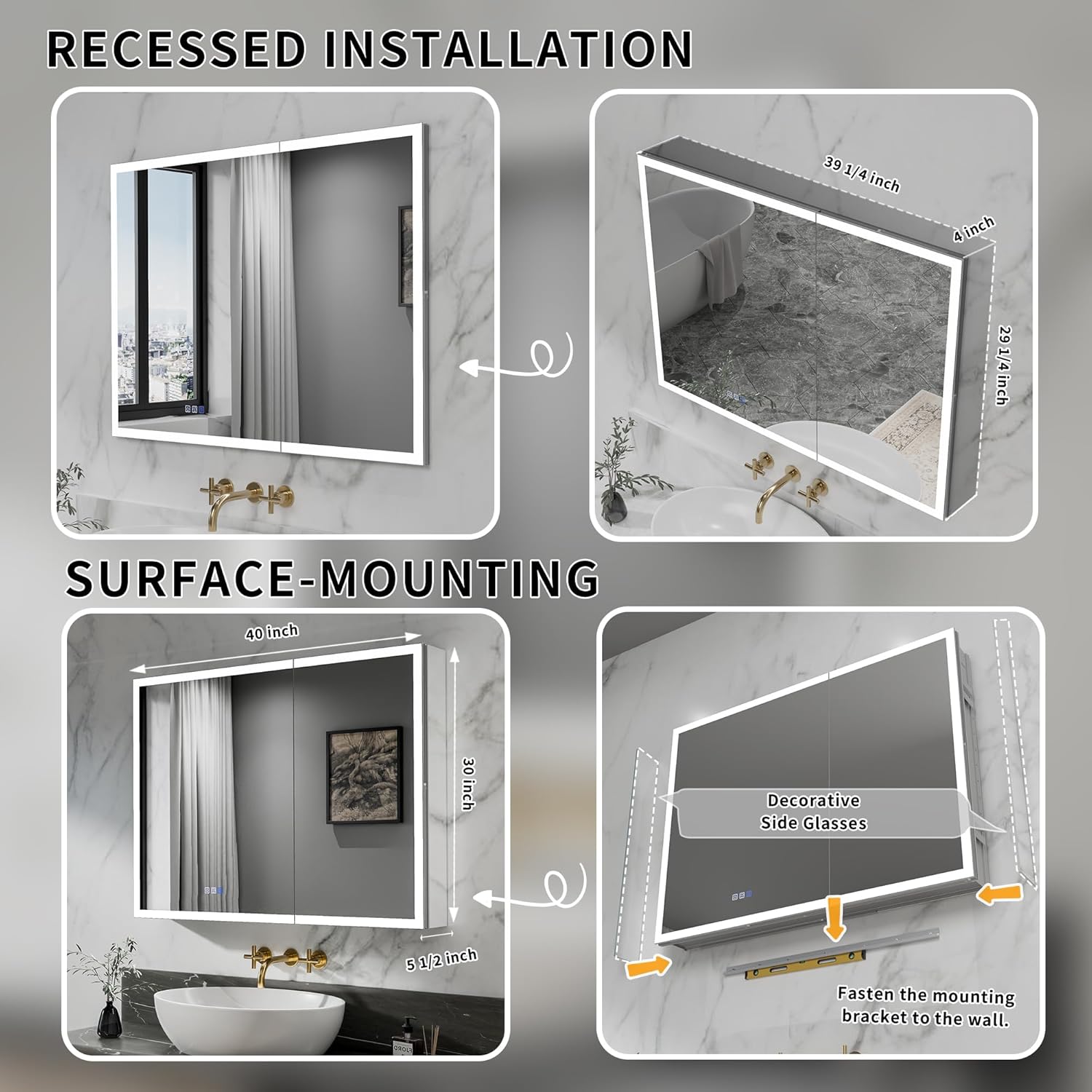 RECESSED INSTALLATION

39 1/4 inch

4 inch

29 1/4 inch

SURFACE-MOUNTING

40 inch

30 inch

5 1/2 inch

Decorative Side Glasses

Fasten the mounting bracket to the wall.