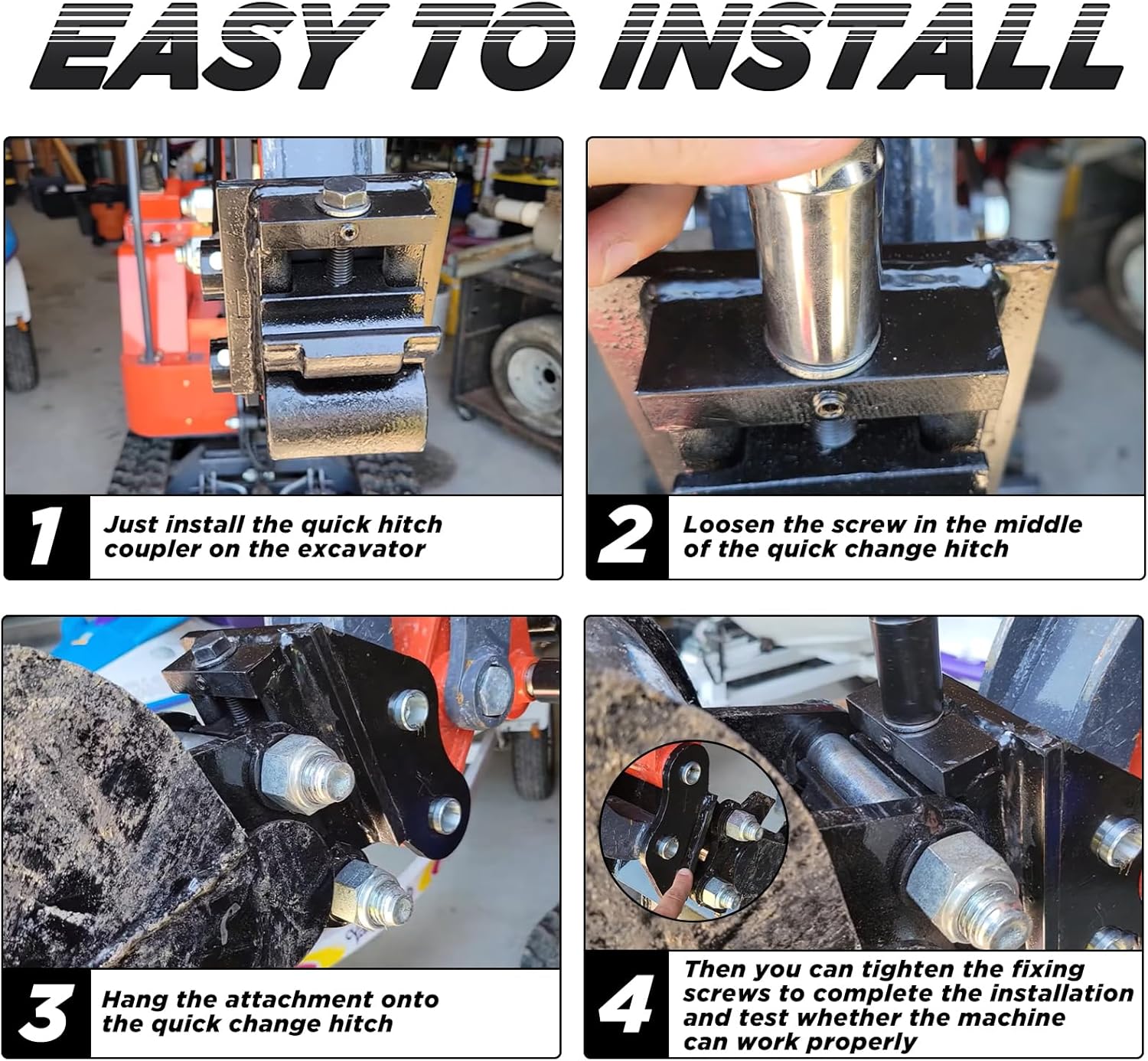 EASY TO INSTALL

1
Just install the quick hitch coupler on the excavator

2
Loosen the screw in the middle of the quick change hitch

3
Hang the attachment onto the quick change hitch

4
Then you can tighten the fixing screws to complete the installation and test whether the machine can work properly