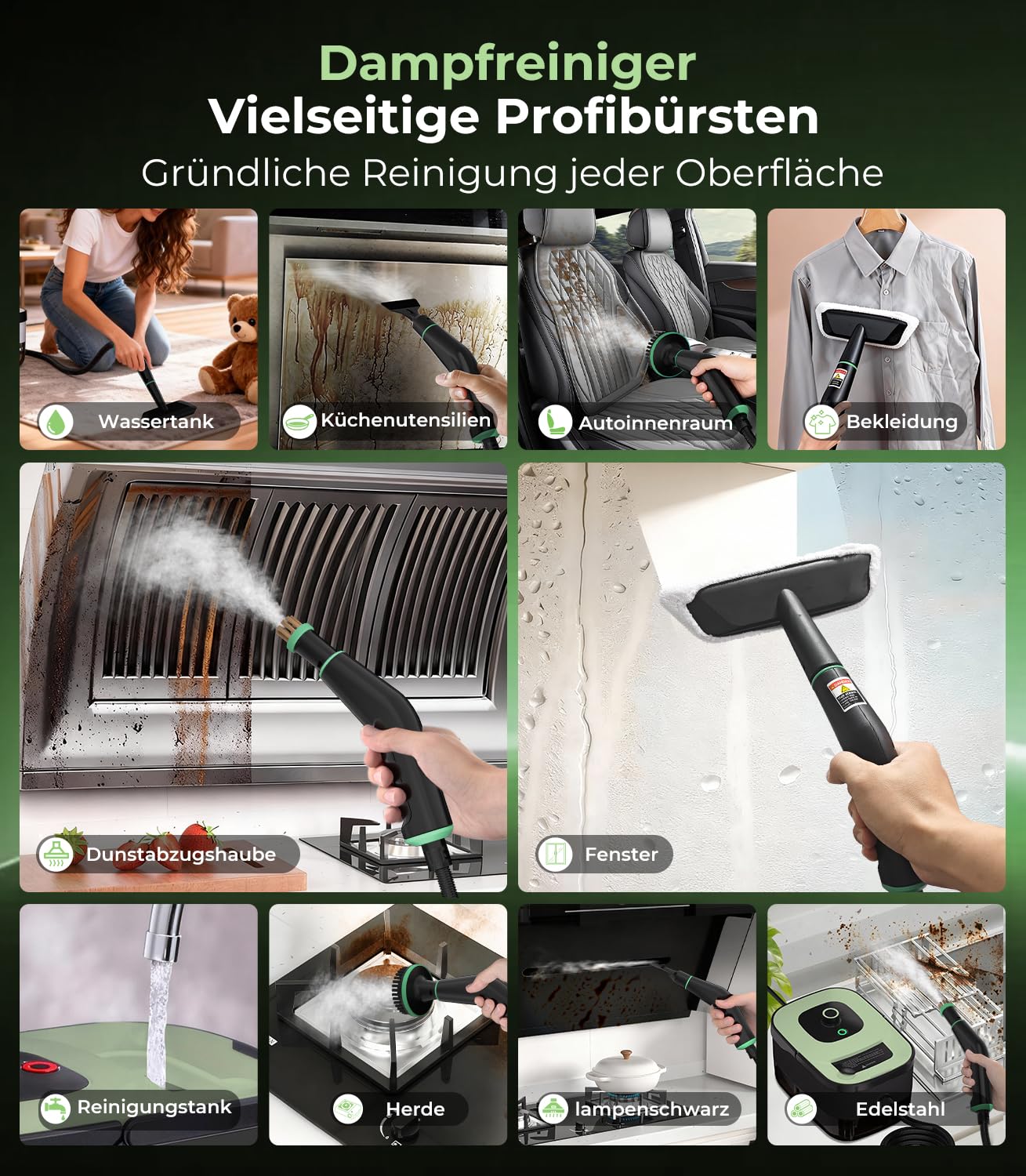 Dampfreiniger
Vielseitige Profibürsten
Gründliche Reinigung jeder Oberfläche

Wassertank

Küchenutensilien

Autoinnenraum

Bekleidung

Dunstabzugshaube

Fenster

Reinigungstank

Herde

lampenschwarz

Edelstahl