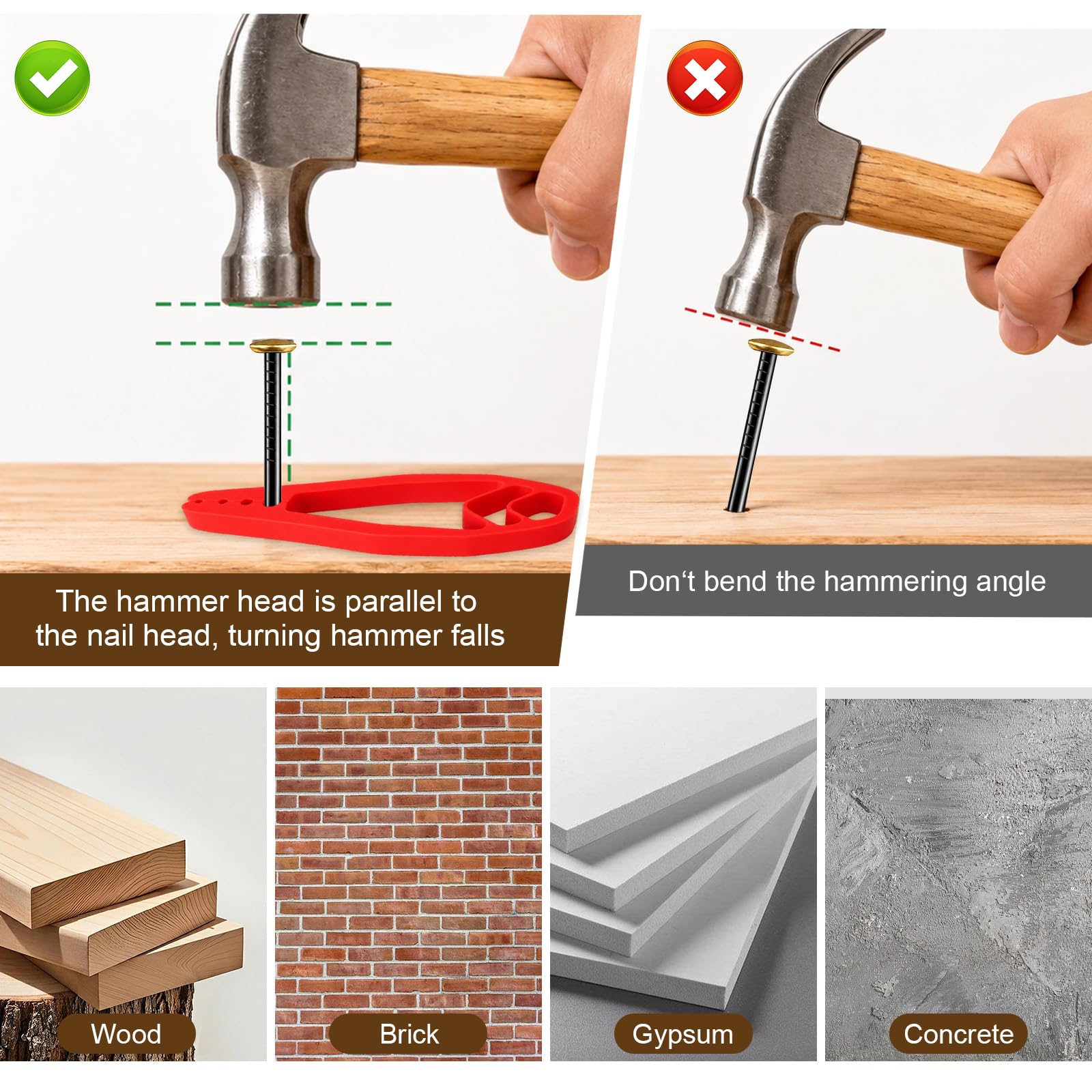 The hammer head is parallel to the nail head, turning hammer falls

Don‘t bend the hammering angle

Wood

Brick

Gypsum

Concrete