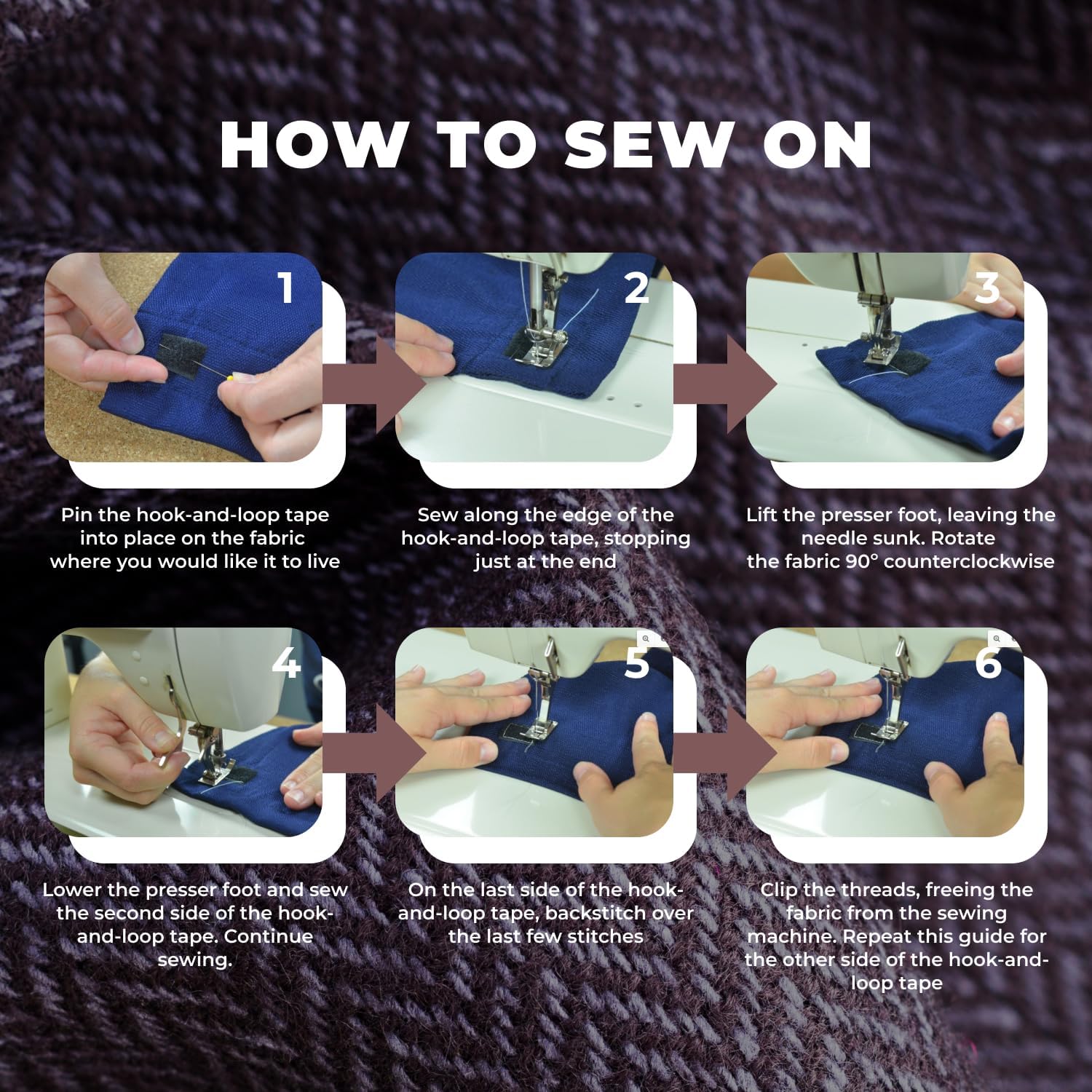 HOW TO SEW ON

1

Pin the hook-and-loop tape into place on the fabric where you would like it to live

2

Sew along the edge of the hook-and-loop tape, stopping just at the end

3

Lift the presser foot, leaving the needle sunk. Rotate the fabric 90° counterclockwise

4

Lower the presser foot and sew the second side of the hook-and-loop tape. Continue sewing.

5

On the last side of the hook-and-loop tape, backstitch over the last few stitches

6

Clip the threads, freeing the fabric from the sewing machine. Repeat this guide for the other side of the hook-and-loop tape