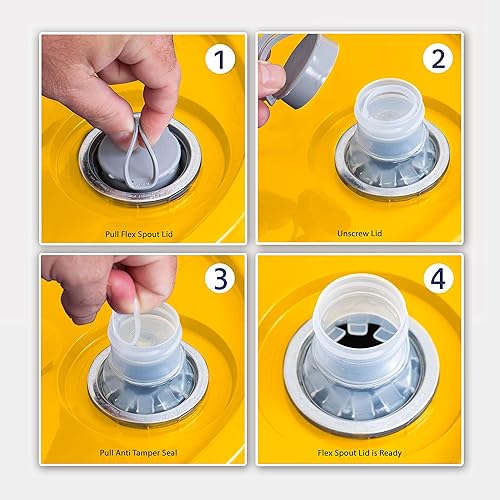 1

Pull Flex Spout Lid

2

Unscrew Lid

3

Pull Anti Tamper Seal

4

Flex Spout Lid is Ready