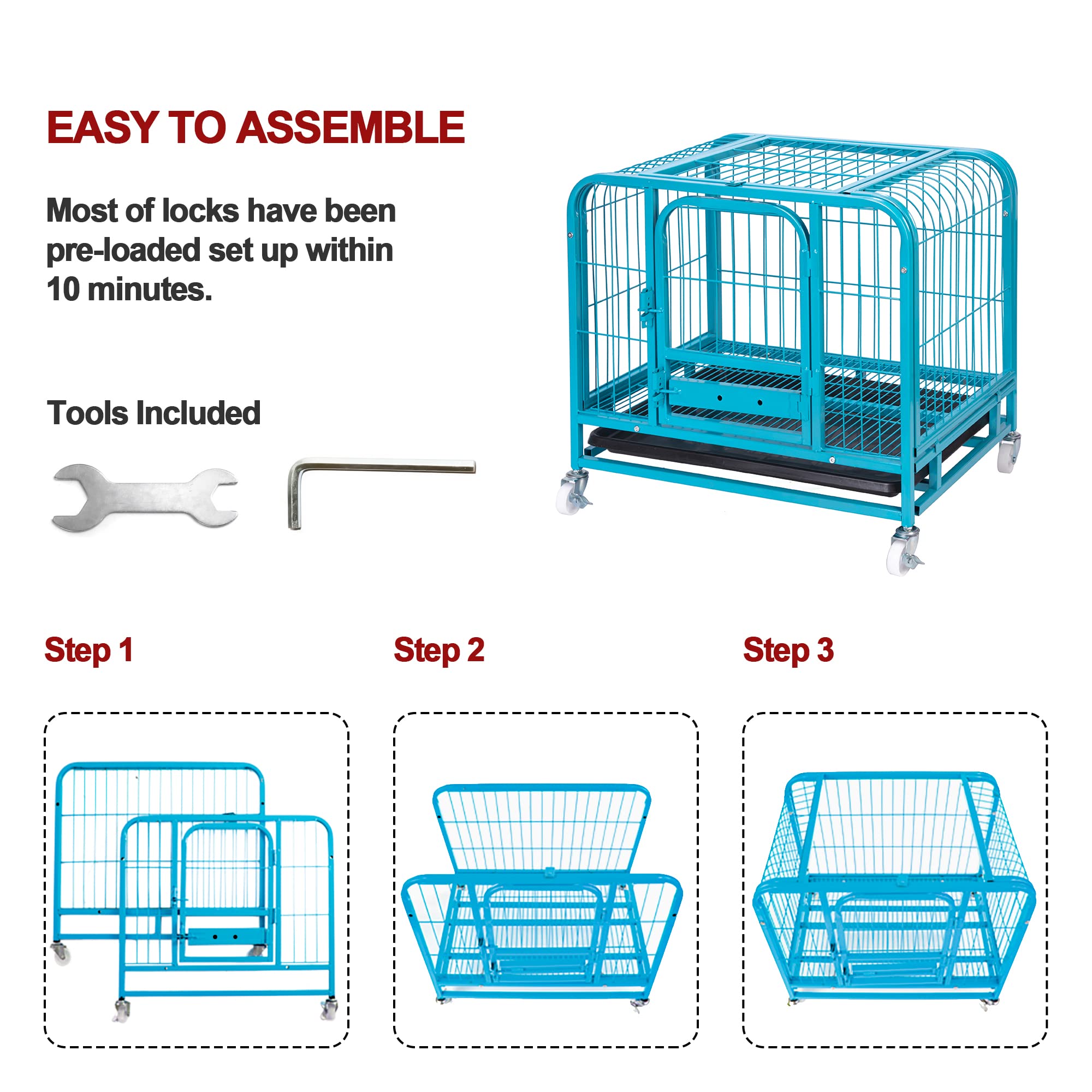 EASY TO ASSEMBLE

Most of locks have been pre-loaded set up within 10 minutes.

Tools Included

Step 1

Step 2

Step 3