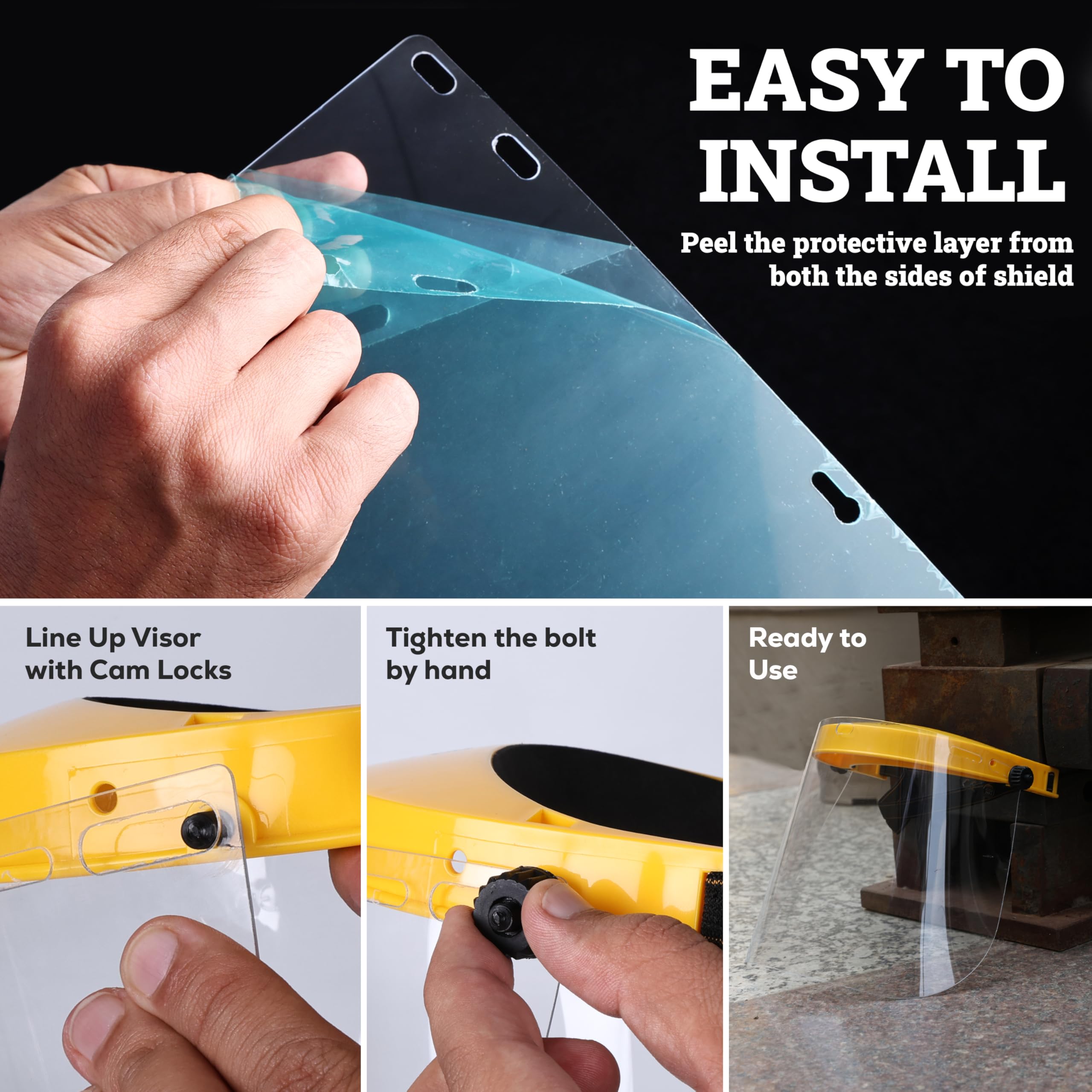 EASY TO INSTALL

Peel the protective layer from both the sides of shield

Line Up Visor with Cam Locks

Tighten the bolt by hand

Ready to Use