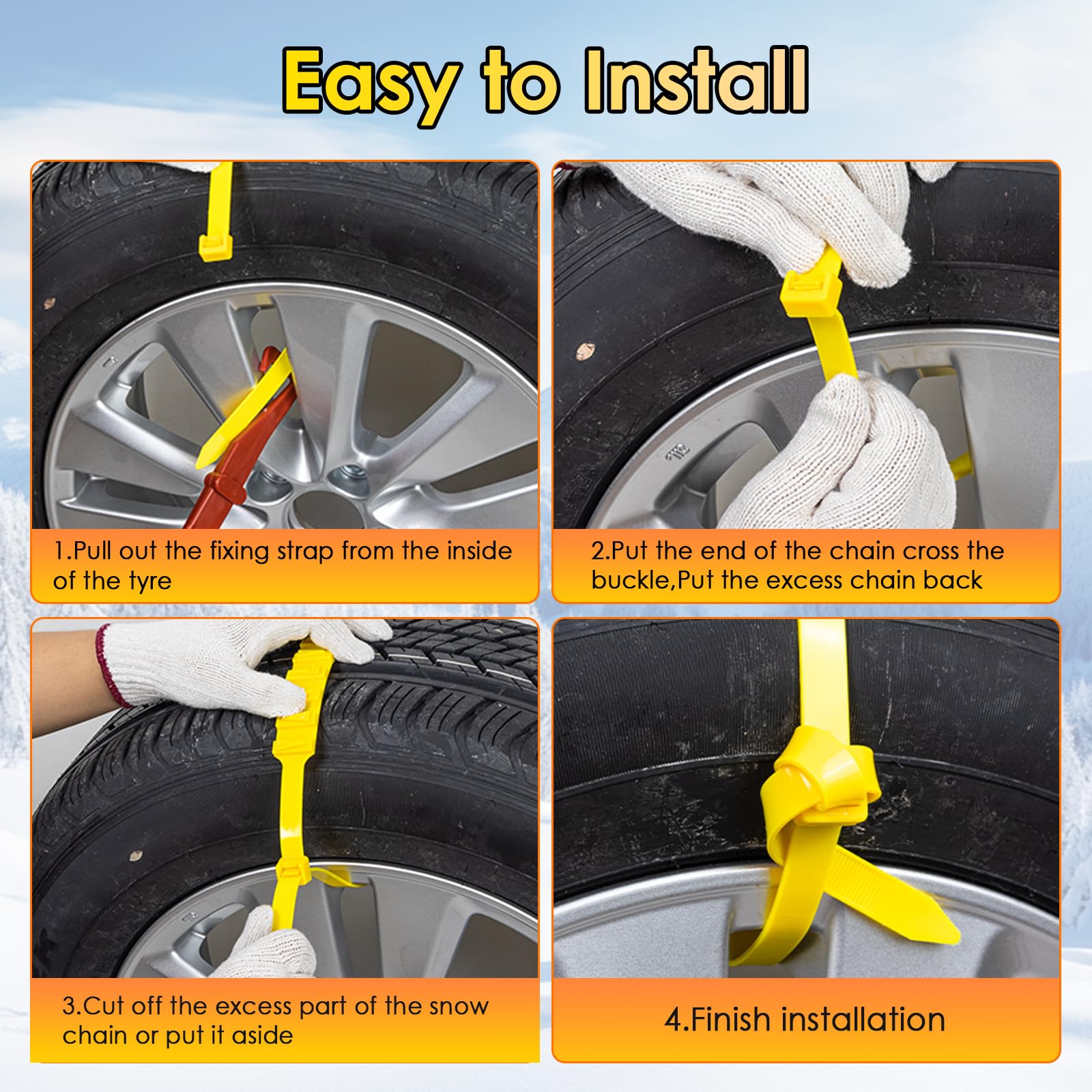 Easy to Install

1.Pull out the fixing strap from the inside of the tyre

2.Put the end of the chain cross the buckle,Put the excess chain back

3.Cut off the excess part of the snow chain or put it aside

4.Finish installation