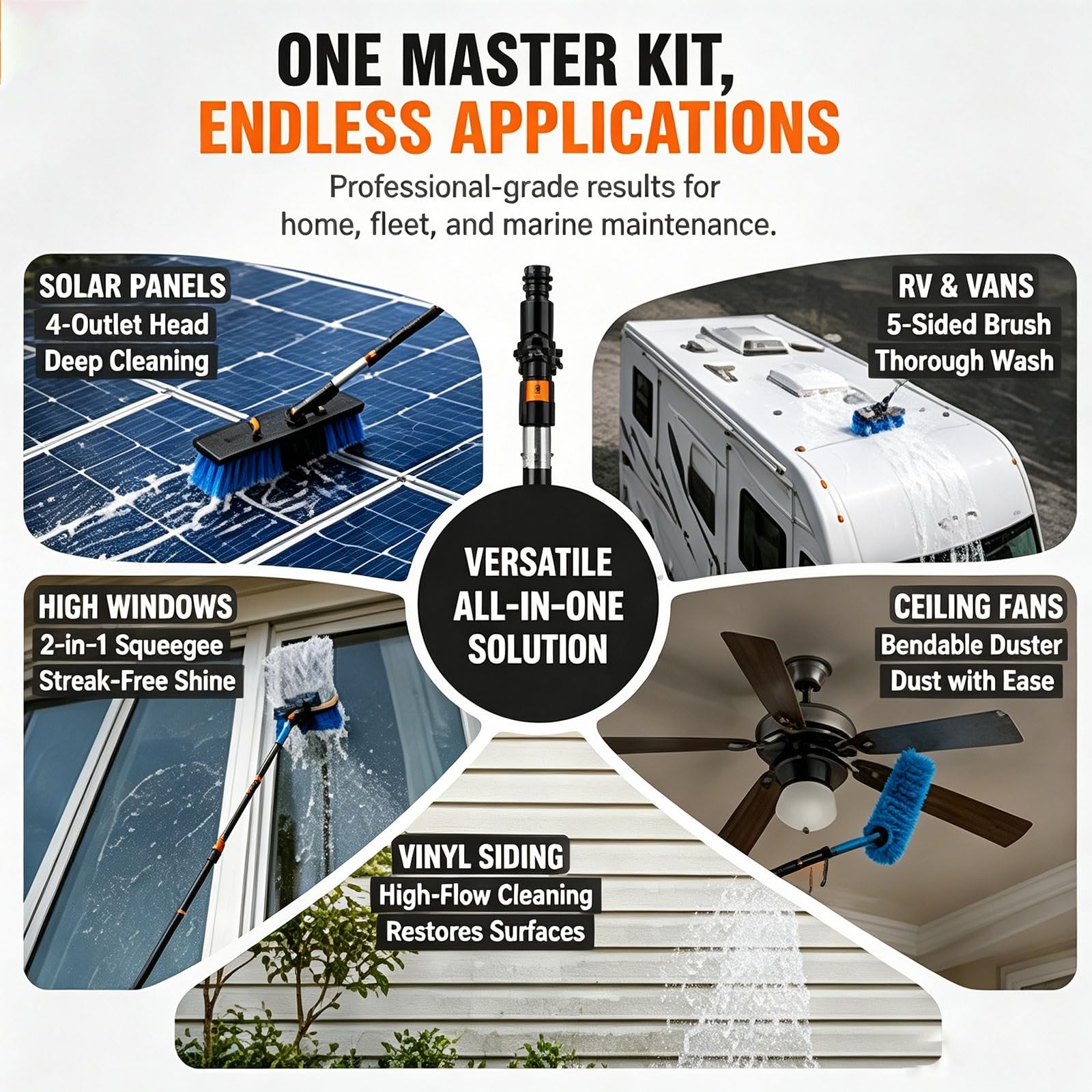 ONE MASTER KIT,
ENDLESS APPLICATIONS

Professional-grade results for home, fleet, and marine maintenance.

SOLAR PANELS
4-Outlet Head
Deep Cleaning

RV & VANS
5-Sided Brush
Thorough Wash

VERSATILE
ALL-IN-ONE
SOLUTION

HIGH WINDOWS
2-in-1 Squeegee
Streak-Free Shine

CEILING FANS
Bendable Duster
Dust with Ease

VINYL SIDING
High-Flow Cleaning
Restores Surfaces