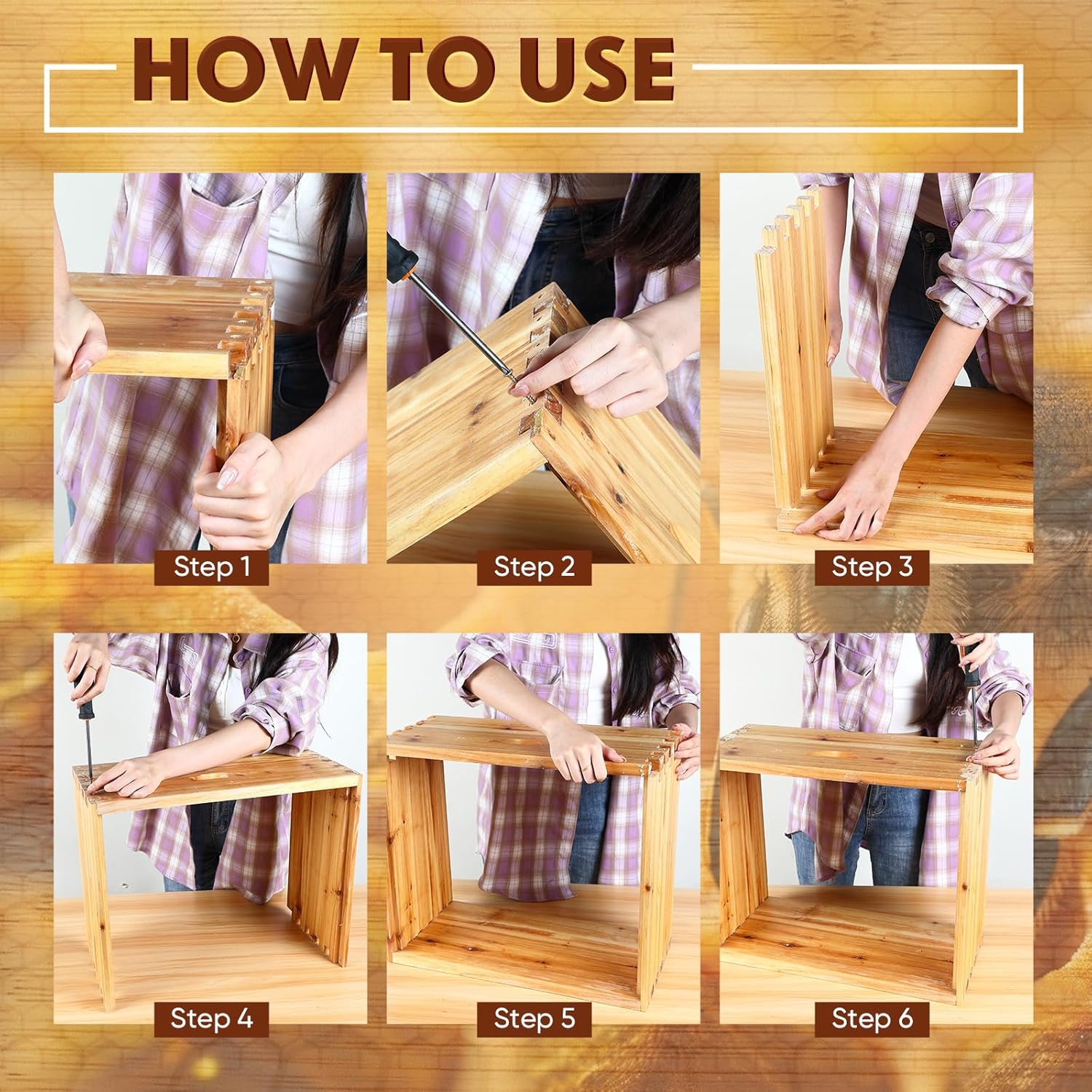 HOW TO USE

Step 1

Step 2

Step 3

Step 4

Step 5

Step 6