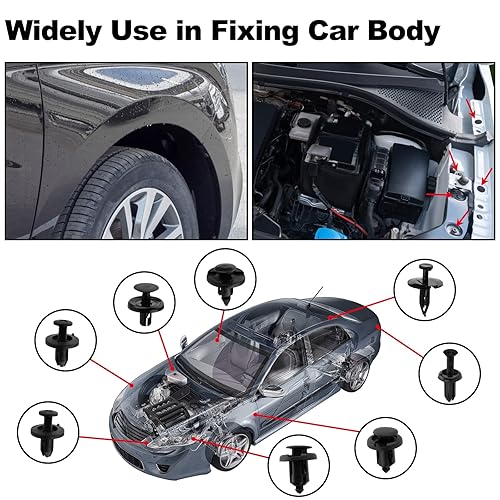 Widely Use in Fixing Car Body