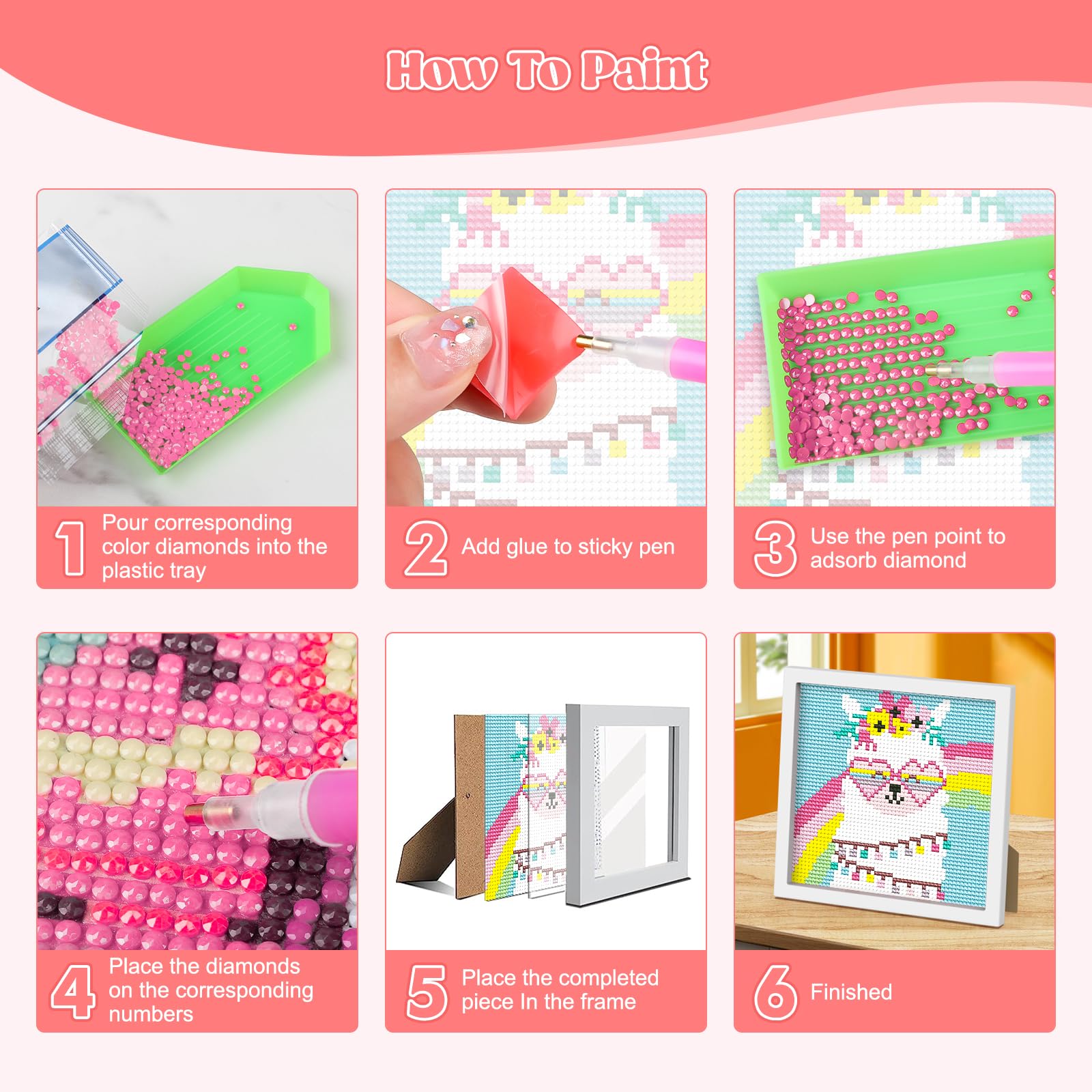 How To Paint

1 Pour corresponding color diamonds into the plastic tray

2 Add glue to sticky pen

3 Use the pen point to adsorb diamond

4 Place the diamonds on the corresponding numbers

5 Place the completed piece In the frame

6 Finished