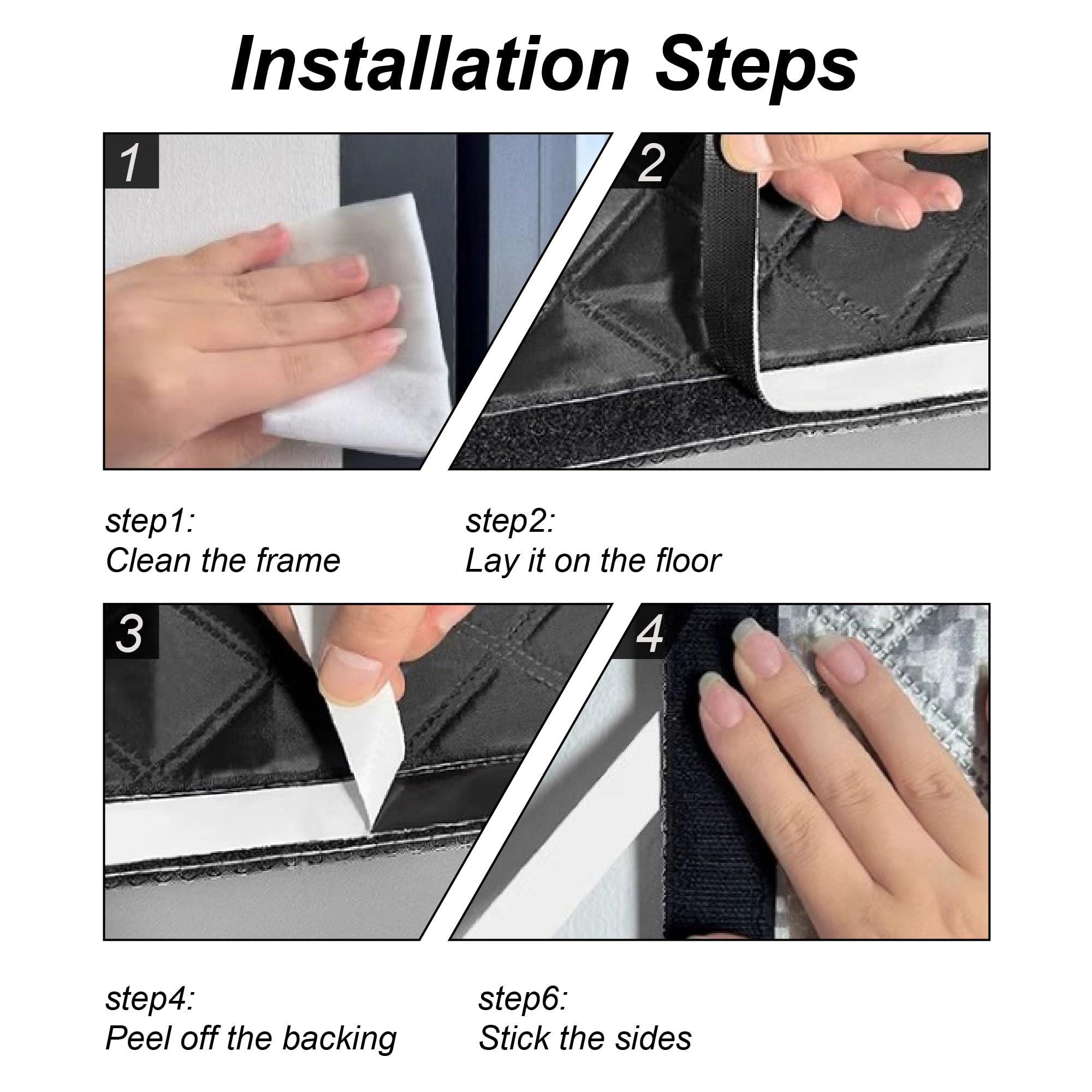 Installation Steps

1

2

step1:
Clean the frame

step2:
Lay it on the floor

3

4

step4:
Peel off the backing

step6:
Stick the sides