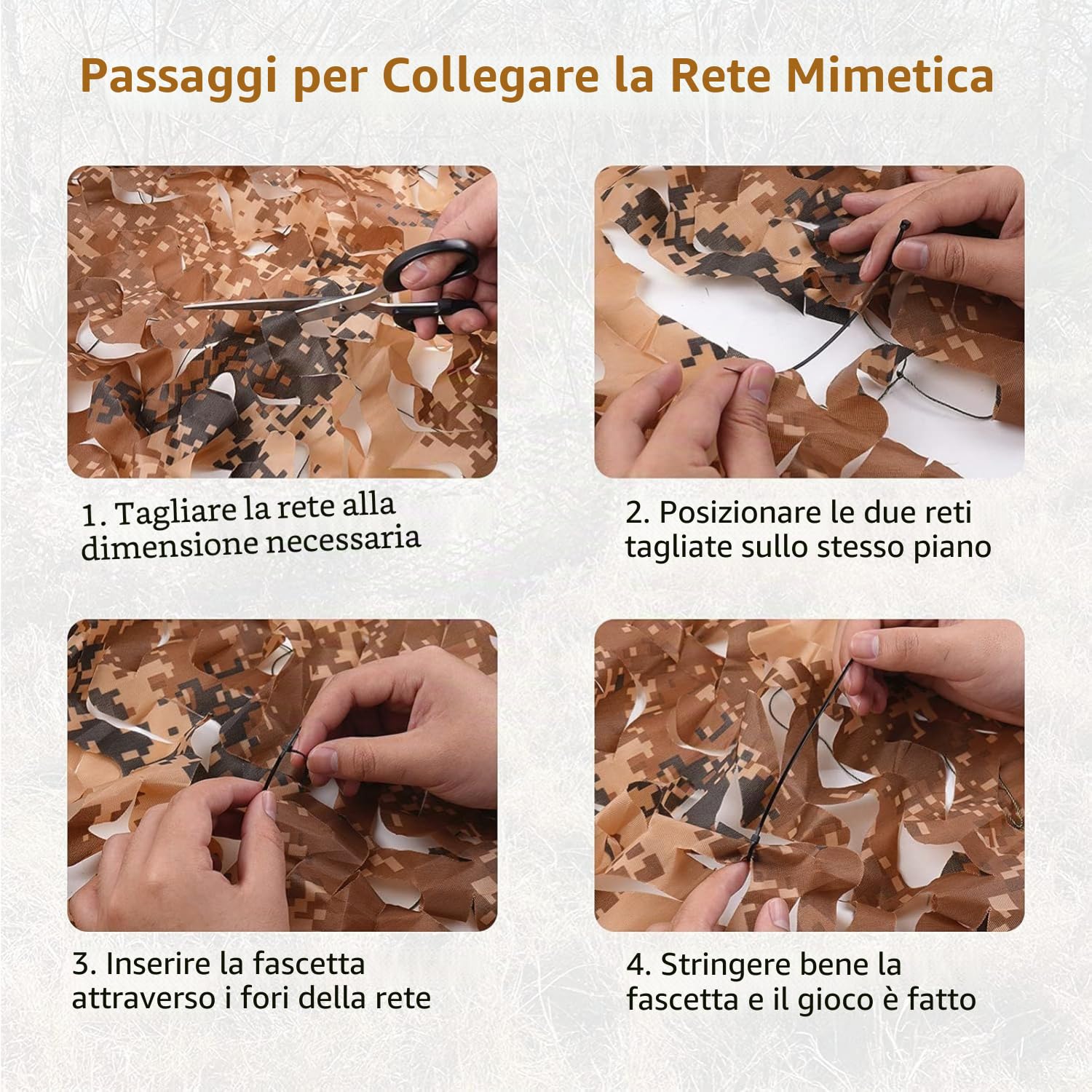 Passaggi per Collegare la Rete Mimetica

1. Tagliare la rete alla dimensione necessaria

2. Posizionare le due reti tagliate sullo stesso piano

3. Inserire la fascetta attraverso i fori della rete

4. Stringere bene la fascetta e il gioco è fatto