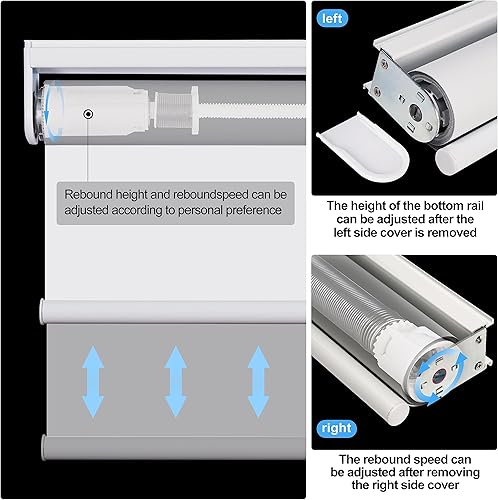 Rebound height and reboundspeed can be adjusted according to personal preference

left

The height of the bottom rail can be adjusted after the left side cover is removed

right

The rebound speed can be adjusted after removing the right side cover