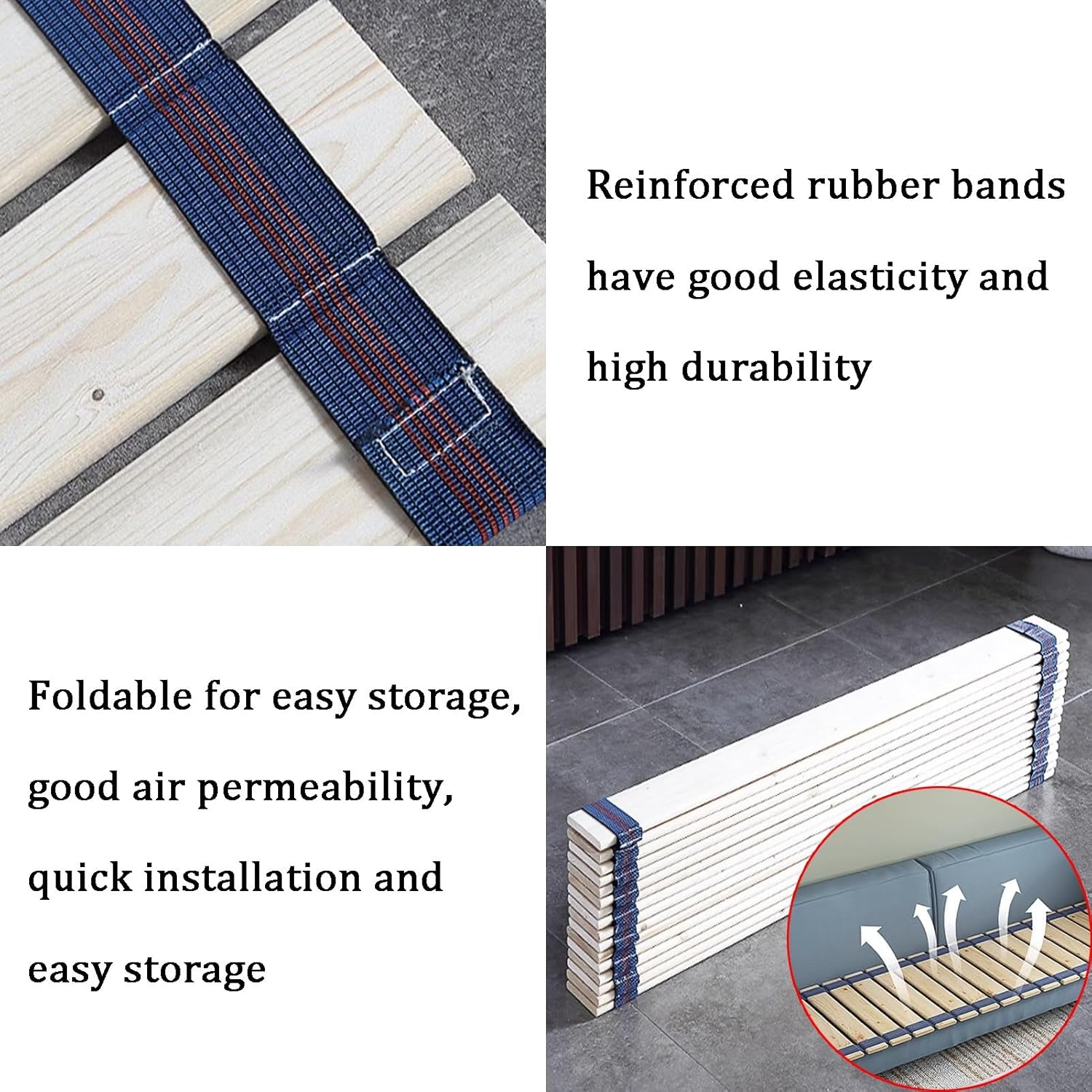 Reinforced rubber bands have good elasticity and high durability

Foldable for easy storage, good air permeability, quick installation and easy storage