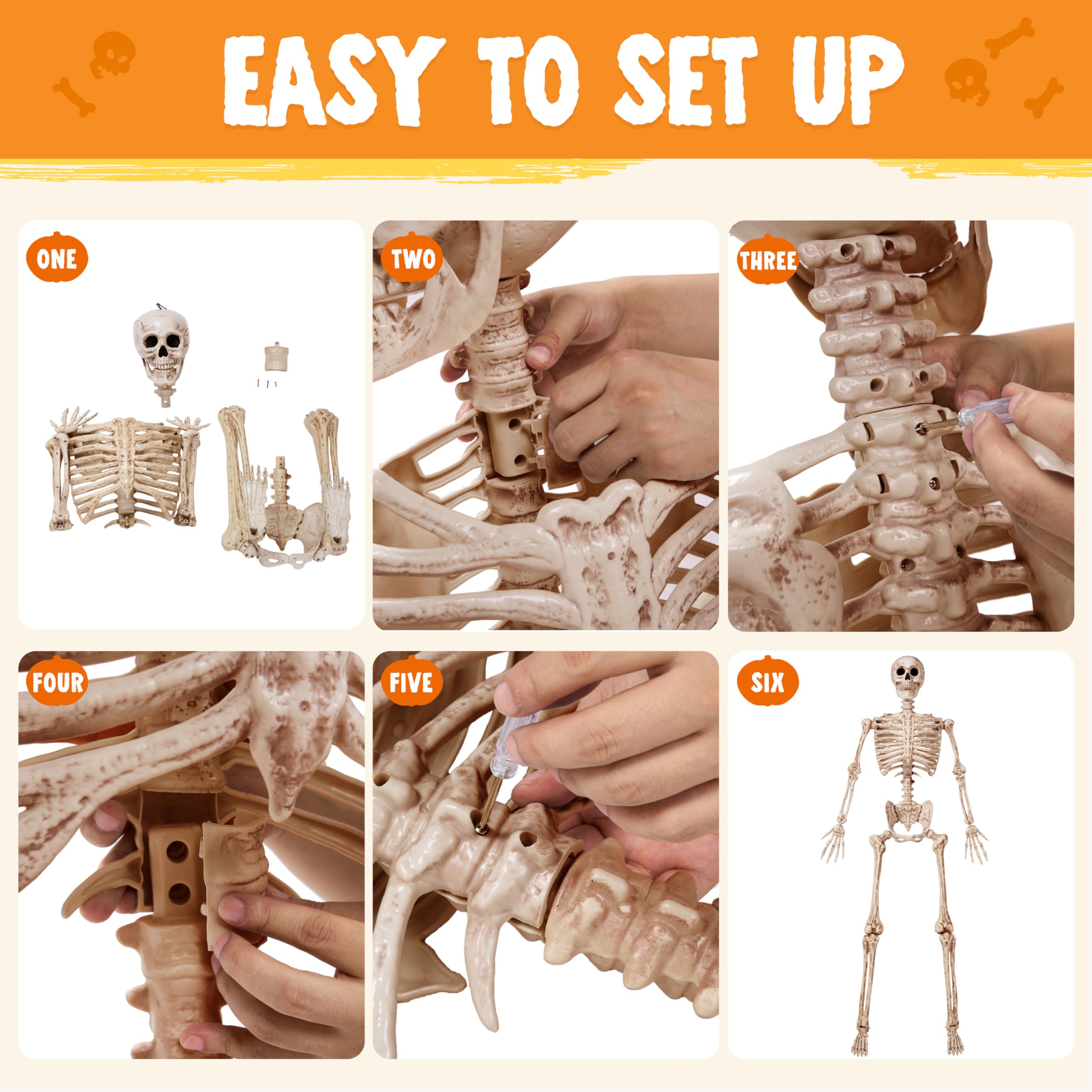 EASY TO SET UP

ONE

TWO

THREE

FOUR

FIVE

SIX