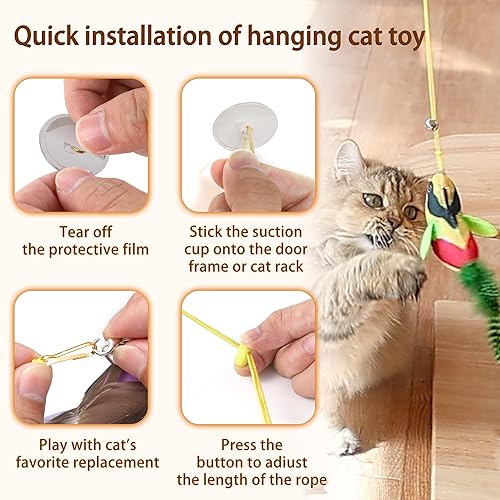 Quick installation of hanging cat toy

Tear off the protective film

Stick the suction cup onto the door frame or cat rack

Play with cat's favorite replacement

Press the button to adiust the length of the rope