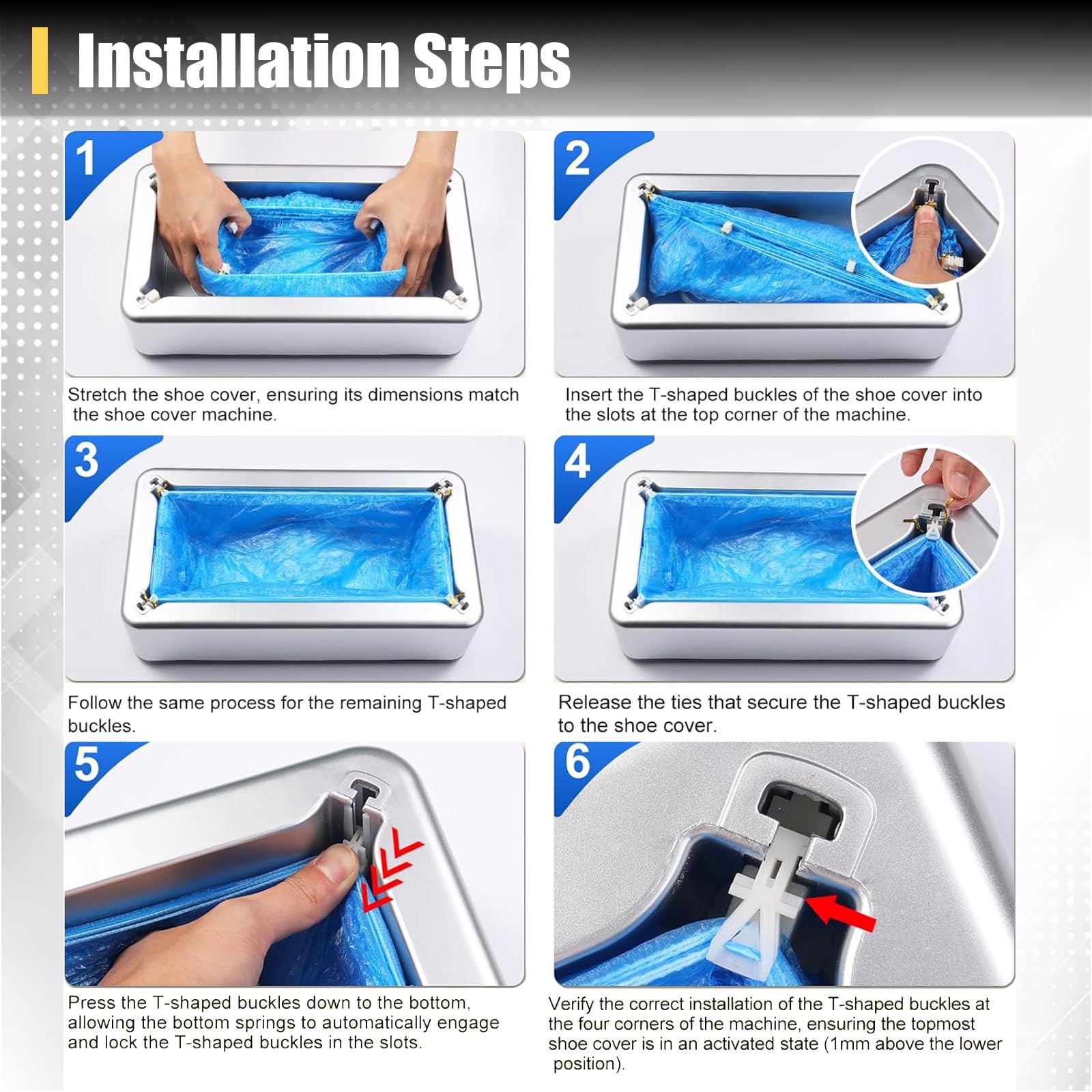 Installation Steps

1

Stretch the shoe cover, ensuring its dimensions match the shoe cover machine.

2

Insert the T-shaped buckles of the shoe cover into the slots at the top corner of the machine.

3

Follow the same process for the remaining T-shaped buckles.

4

Release the ties that secure the T-shaped buckles to the shoe cover.

5

Press the T-shaped buckles down to the bottom, allowing the bottom springs to automatically engage and lock the T-shaped buckles in the slots.

6

Verify the correct installation of the T-shaped buckles at the four corners of the machine, ensuring the topmost shoe cover is in an activated state (1mm above the lower position).