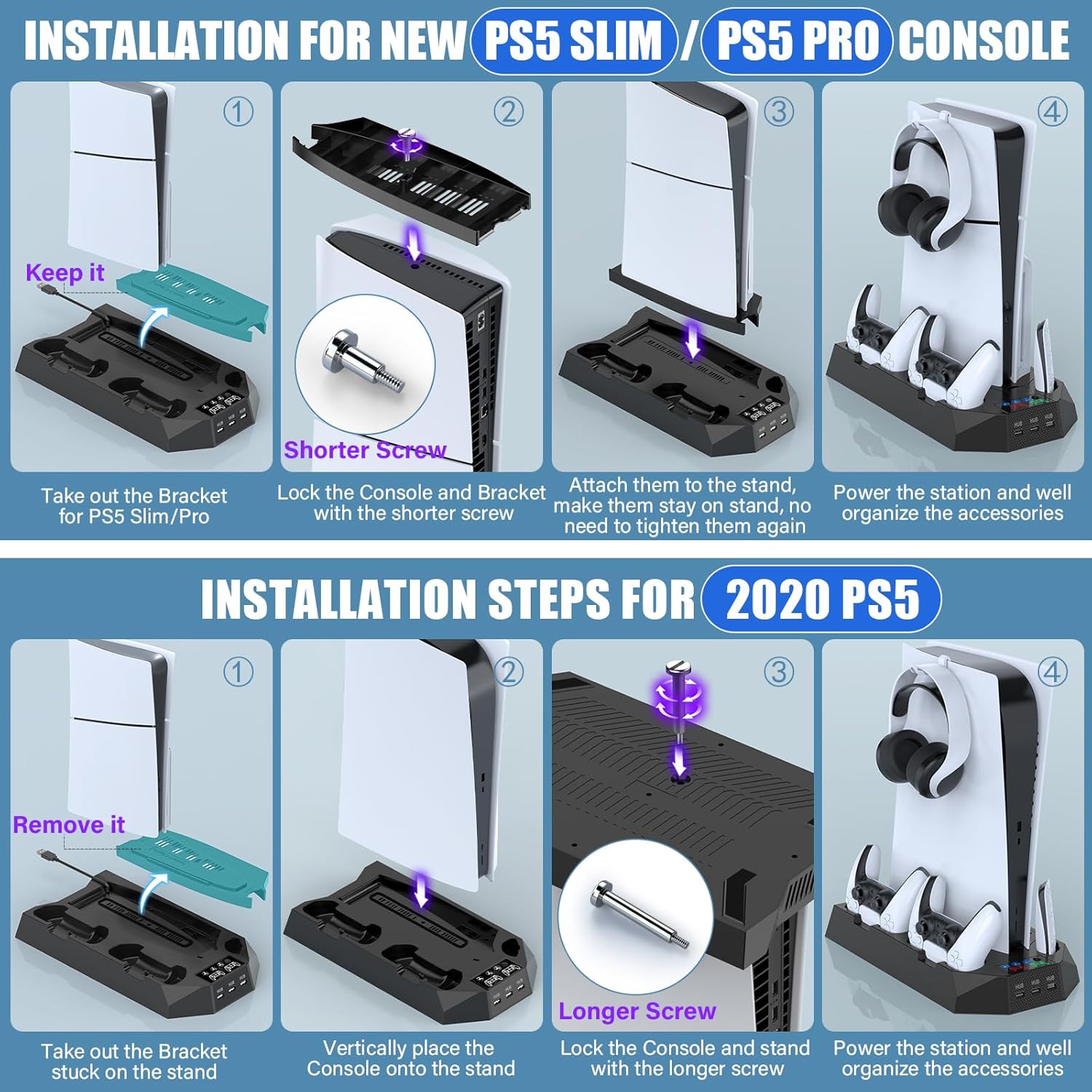 INSTALLATION FOR NEW PS5 SLIM / PS5 PRO CONSOLE

①
Keep it
Take out the Bracket for PS5 Slim/Pro

②
Shorter Screw
Lock the Console and Bracket with the shorter screw

③
Attach them to the stand, make them stay on stand, no need to tighten them again

④
Power the station and well organize the accessories

INSTALLATION STEPS FOR 2020 PS5

①
Remove it
Take out the Bracket stuck on the stand

②
Vertically place the Console onto the stand

③
Longer Screw
Lock the Console and stand with the longer screw

④
Power the station and well organize the accessories