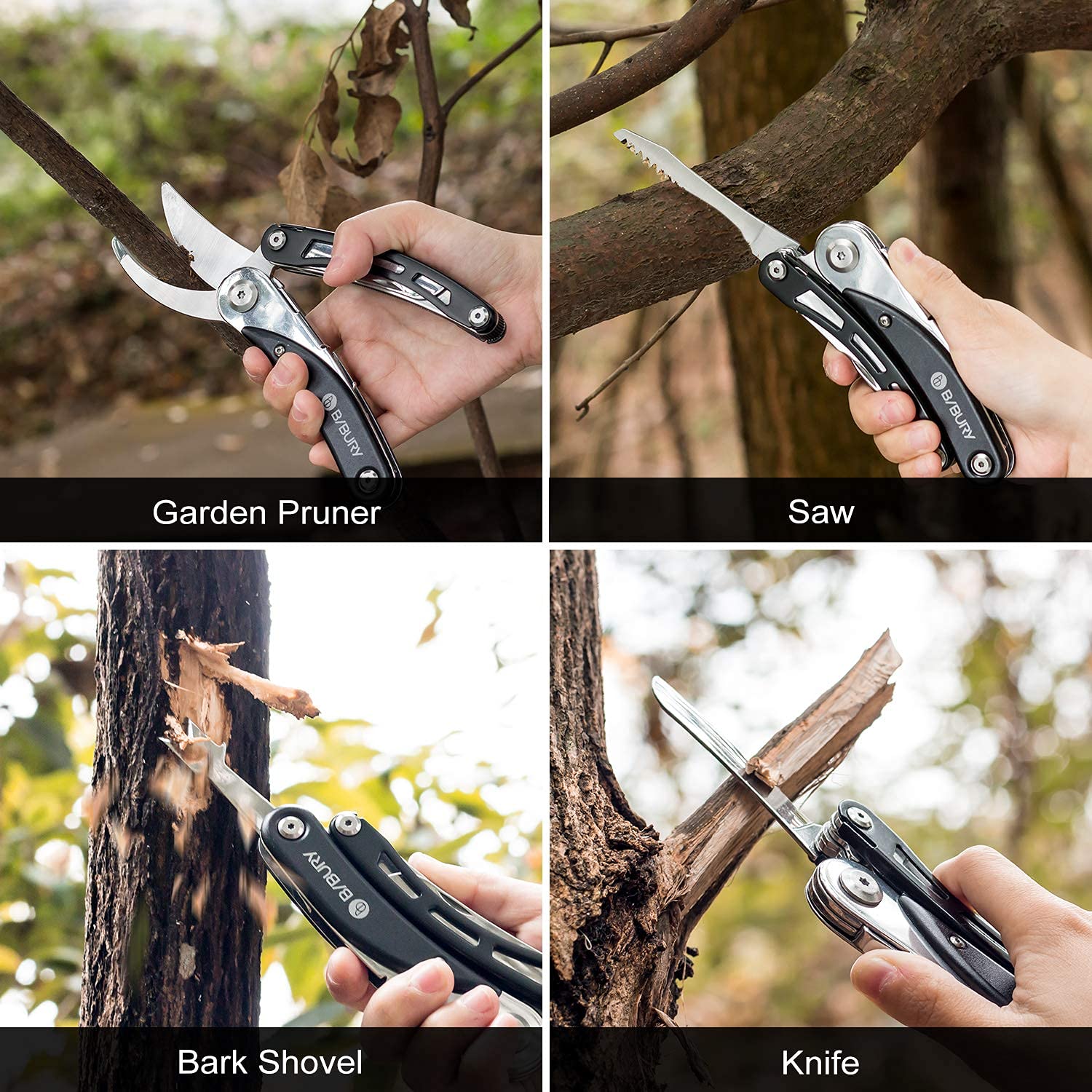 BABURY

Garden Pruner

BABURY

Saw

BABURY

Bark Shovel

Knife