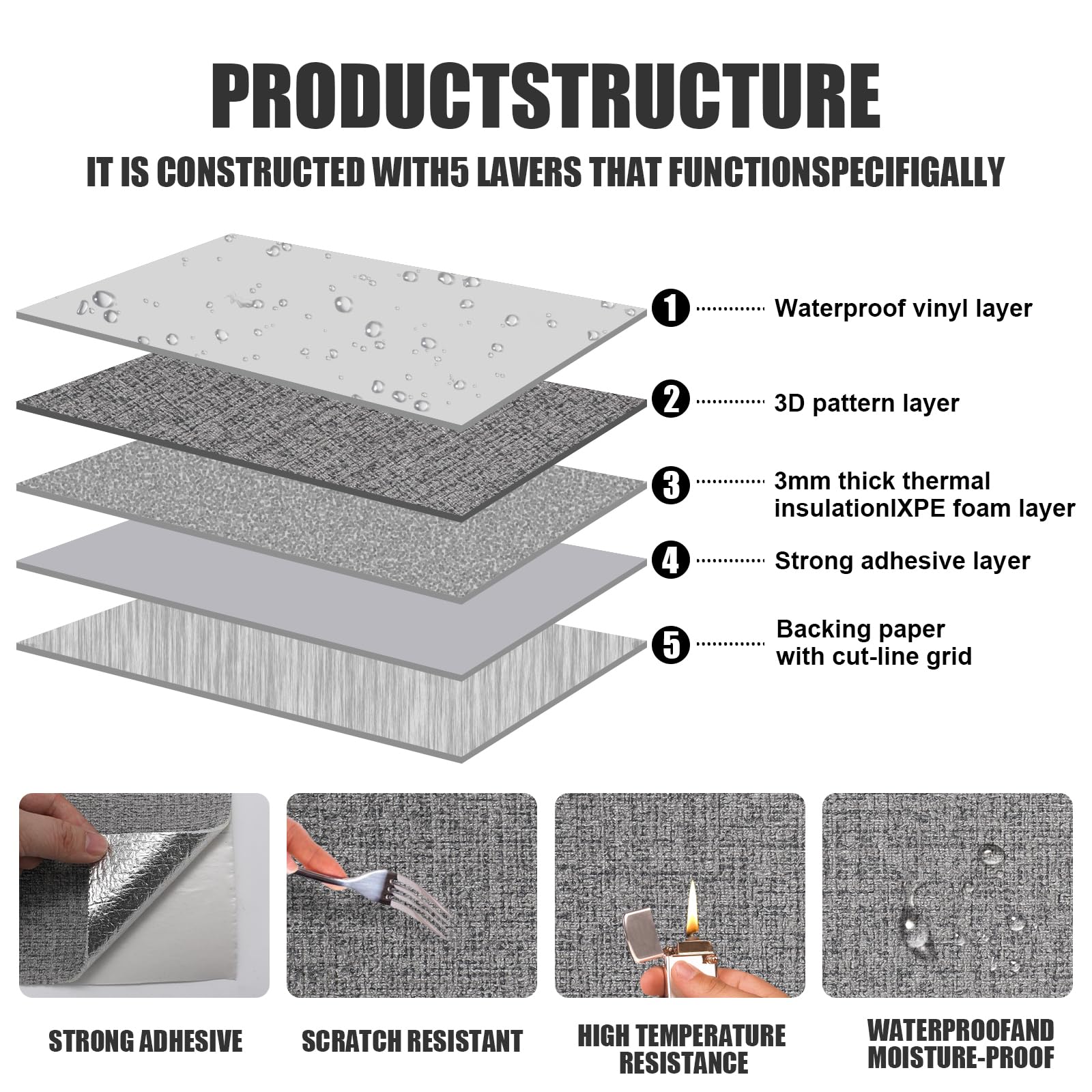 PRODUCTSTRUCTURE

IT IS CONSTRUCTED WITH5 LAVERS THAT FUNCTIONSPECIFIGALLY

1 Waterproof vinyl layer

2 3D pattern layer

3 3mm thick thermal insulationIXPE foam layer

4 Strong adhesive layer

5 Backing paper with cut-line grid

STRONG ADHESIVE

SCRATCH RESISTANT

HIGH TEMPERATURE RESISTANCE

WATERPROOFAND MOISTURE-PROOF