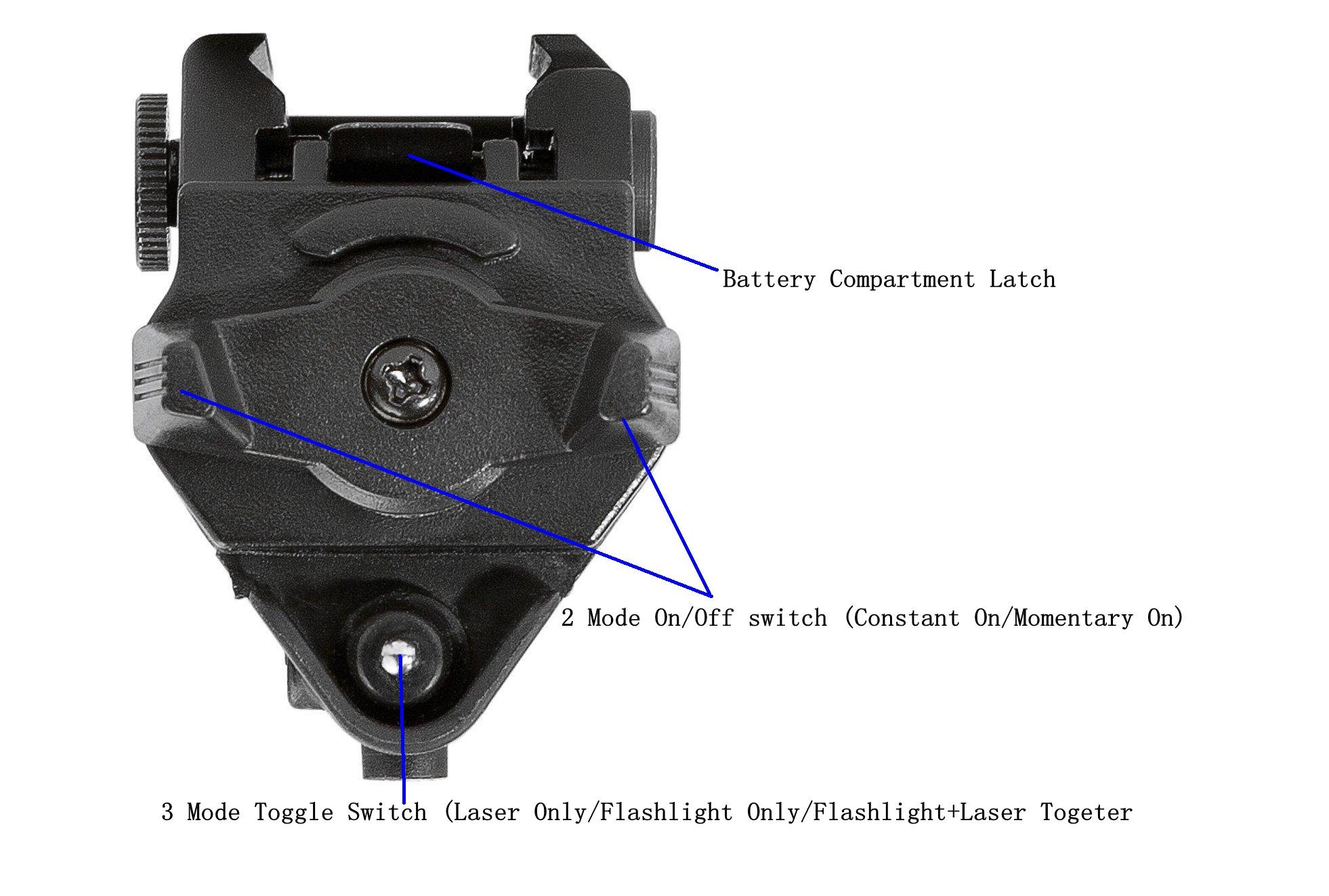 Battery Compartment Latch

2 Mode On/Off switch (Constant On/Momentary On)

3 Mode Toggle Switch (Laser Only/Flashlight Only/Flashlight+Laser Togeter