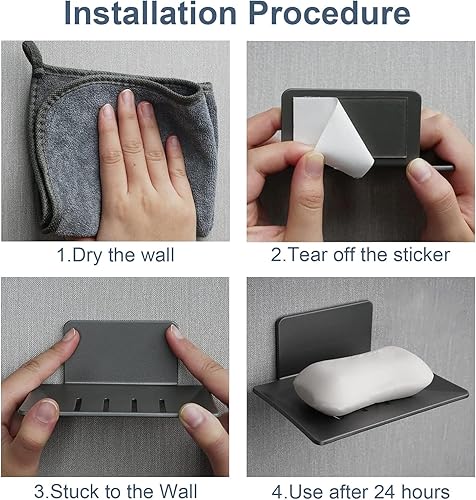 Installation Procedure

1.Dry the wall

2.Tear off the sticker

3.Stuck to the Wall

4.Use after 24 hours