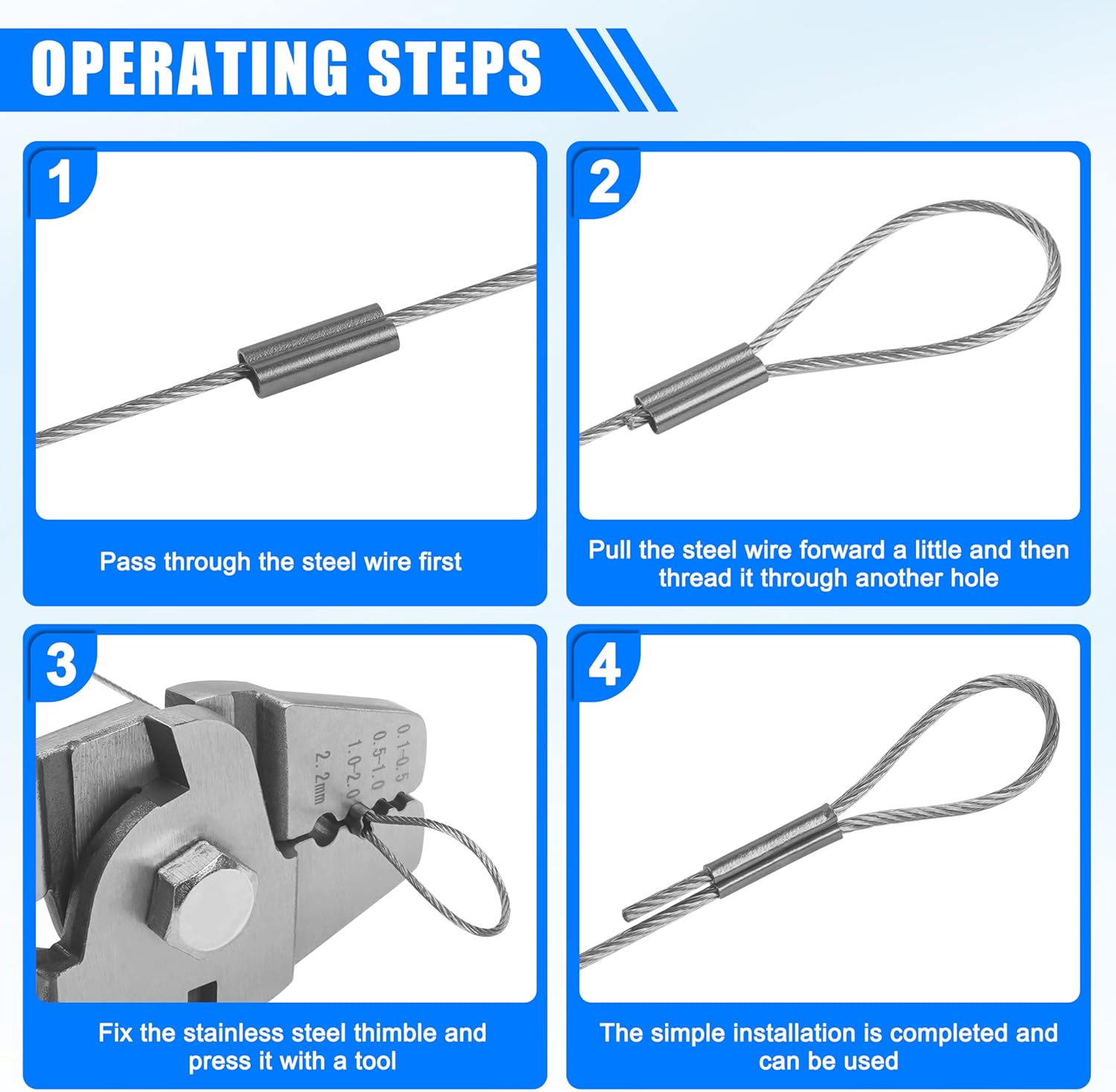 OPERATING STEPS

1

Pass through the steel wire first

2

Pull the steel wire forward a little and then thread it through another hole

3

0.1-0.5
0.5-1.0
1.0-2.0
2.2mm

Fix the stainless steel thimble and press it with a tool

4

The simple installation is completed and can be used